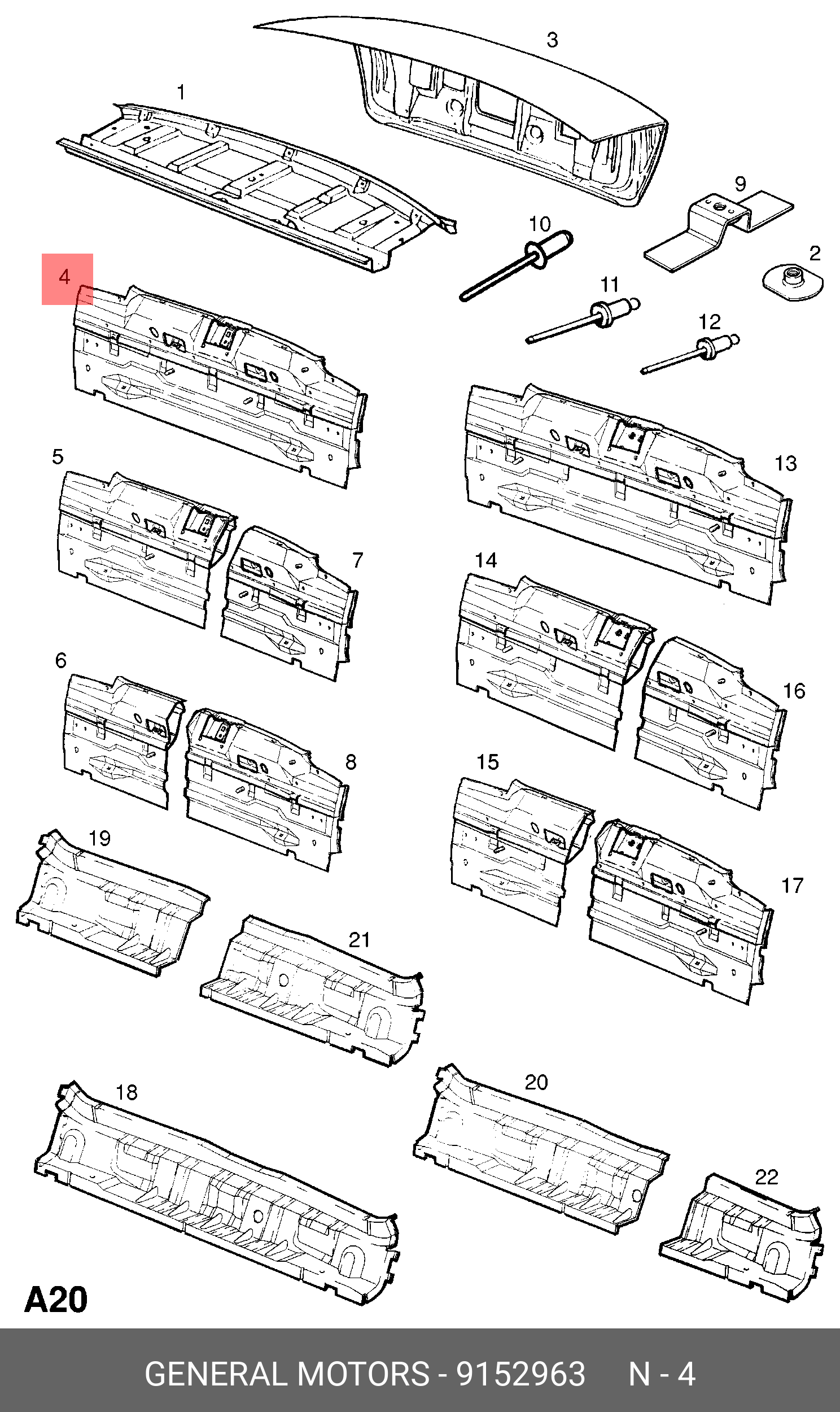 3
1
9
10
2
4
11
12
5
13
7
14
6
16
8
15
19
17
21
18
20
22
A20

GENERAL MOTORS - 9152963 N - 4