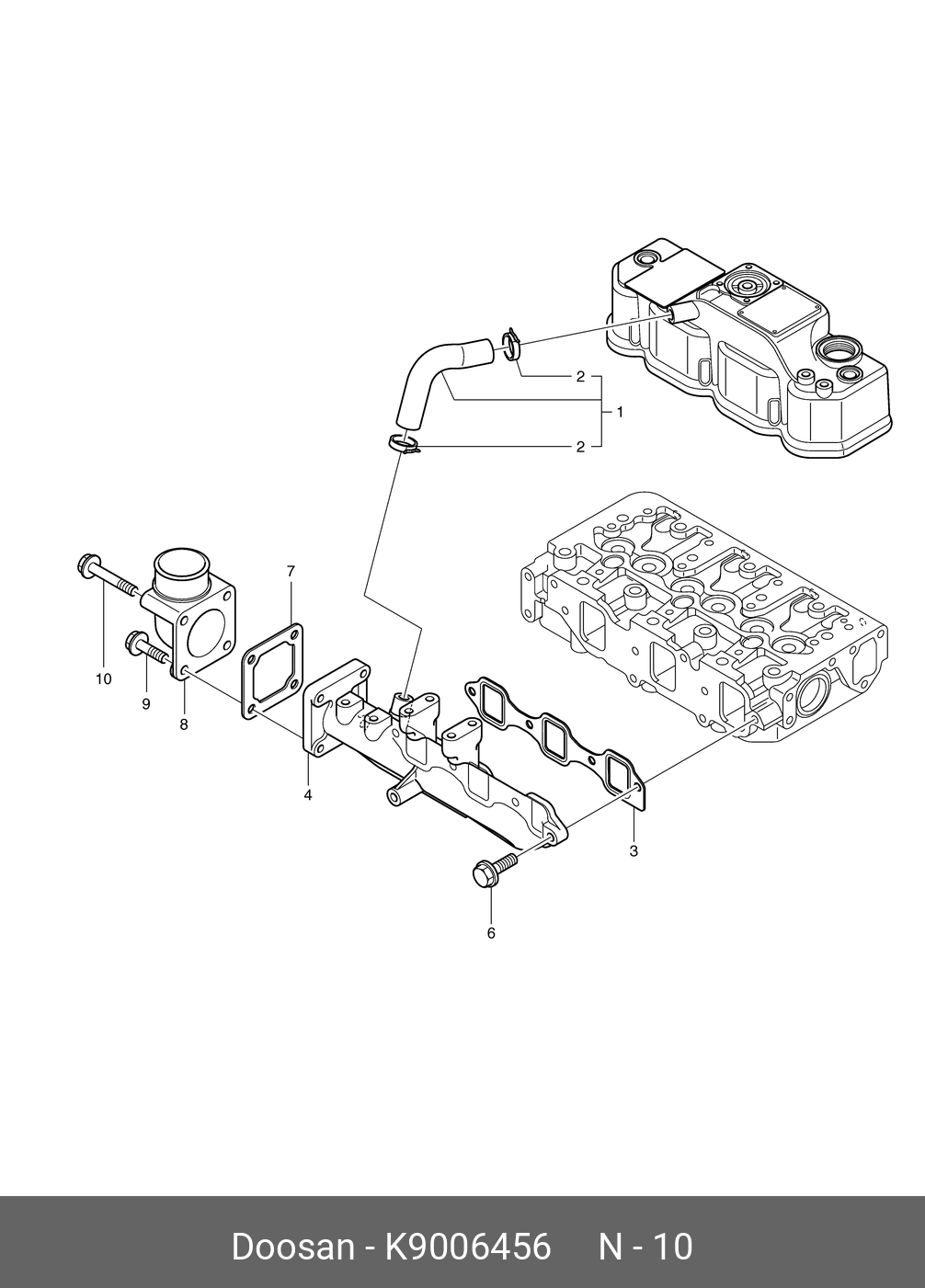 2
1
2
7
10
9
8
4
3
6

Doosan - K9006456 N - 10