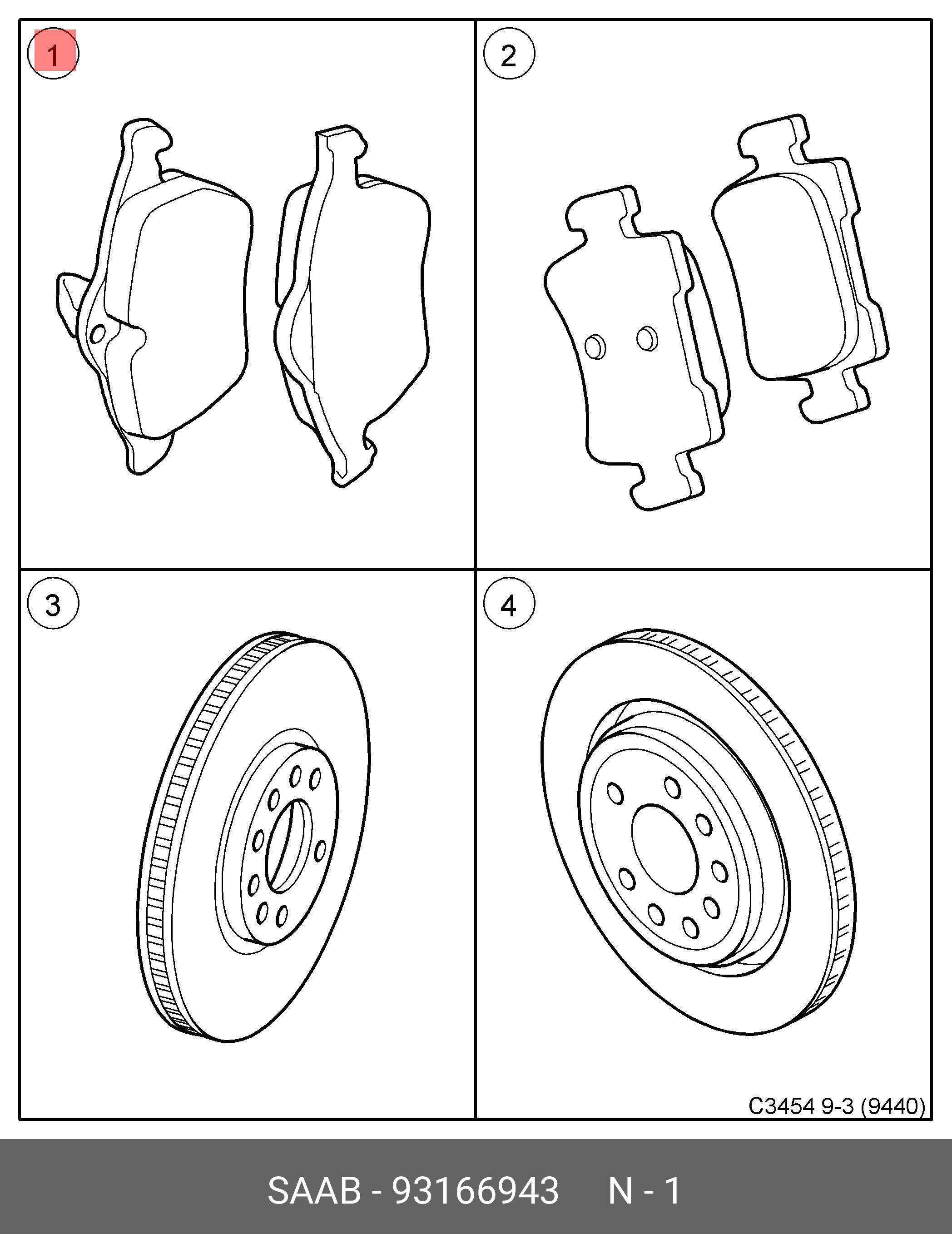 1

2

3

4

C3454 9-3 (9440)

SAAB - 93166943 N - 1