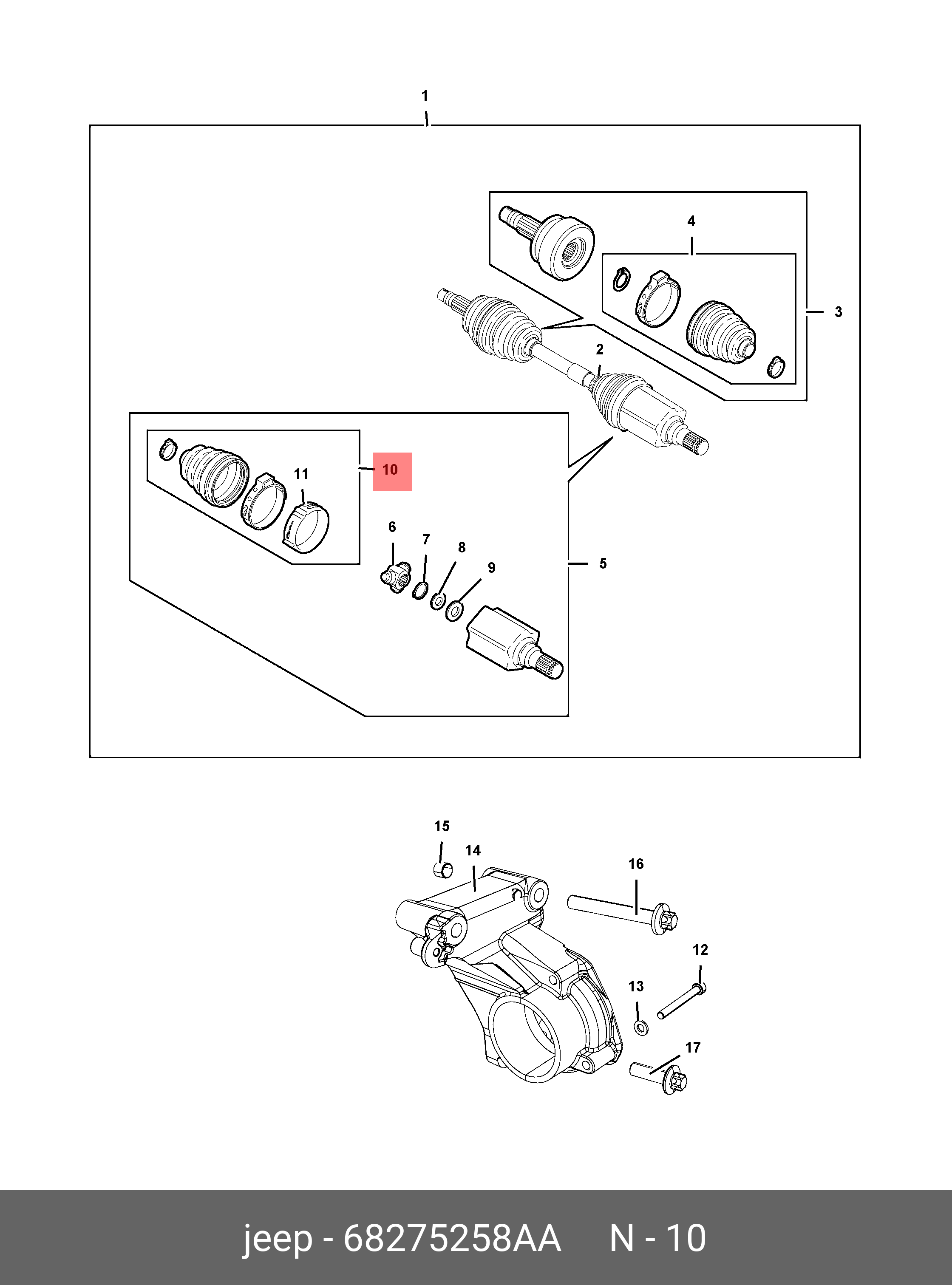 1

4

3

2

10

11

6

7

8

9

5

15

14

16

12

13

17

jeep - 68275258AA N - 10