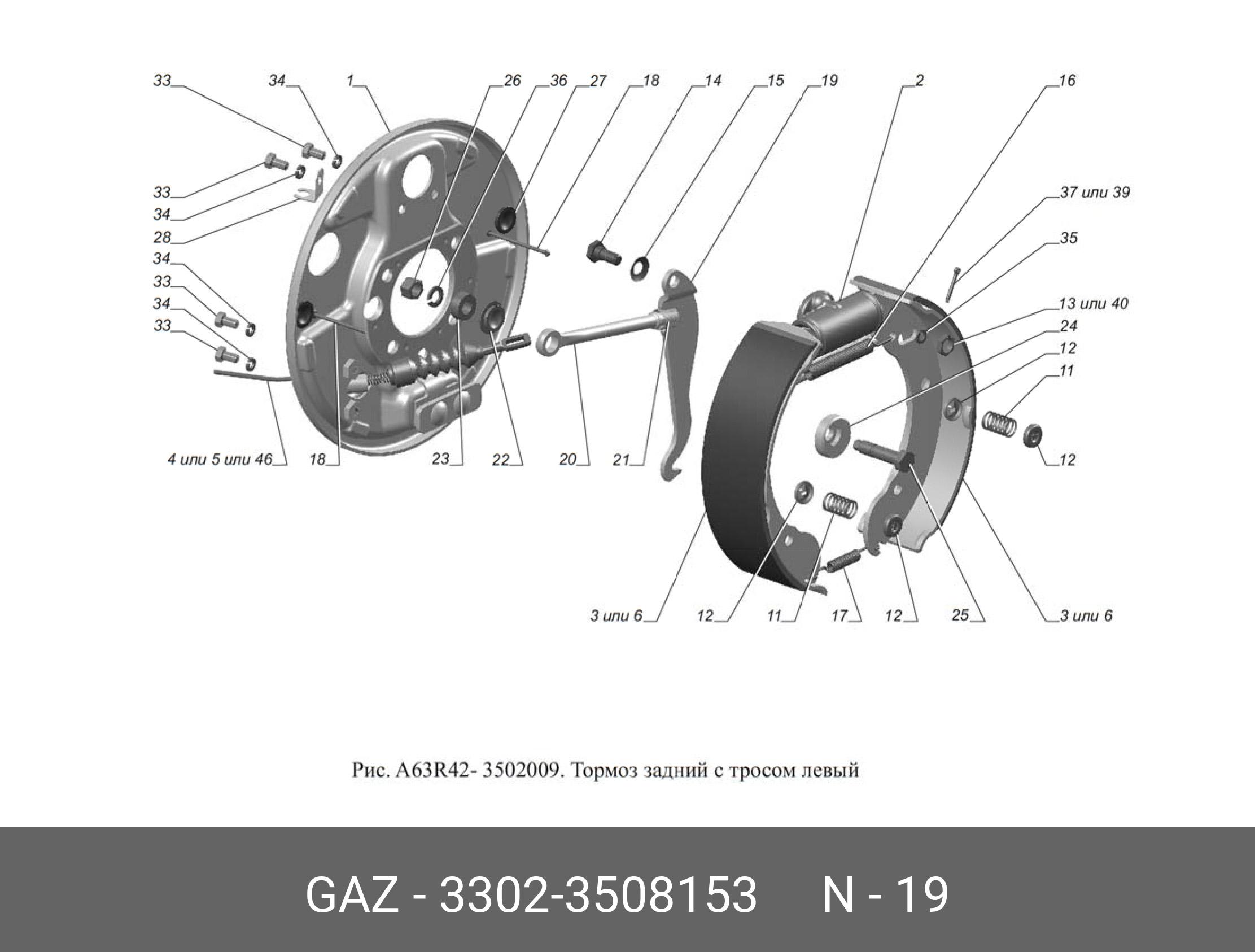 33 34 1 26 36 27 18 14 15 19 2 16

33
34
28
34
33
34
33

37 или 39
35
13 или 40
24
12
11
12

4 или 5 или 46 18 23 22 20 21

3 или 6 12 11 17 12 25 3 или 6

Рис. A63R42- 3502009. Тормоз задний с тросом левый

GAZ - 3302-3508153 N - 19