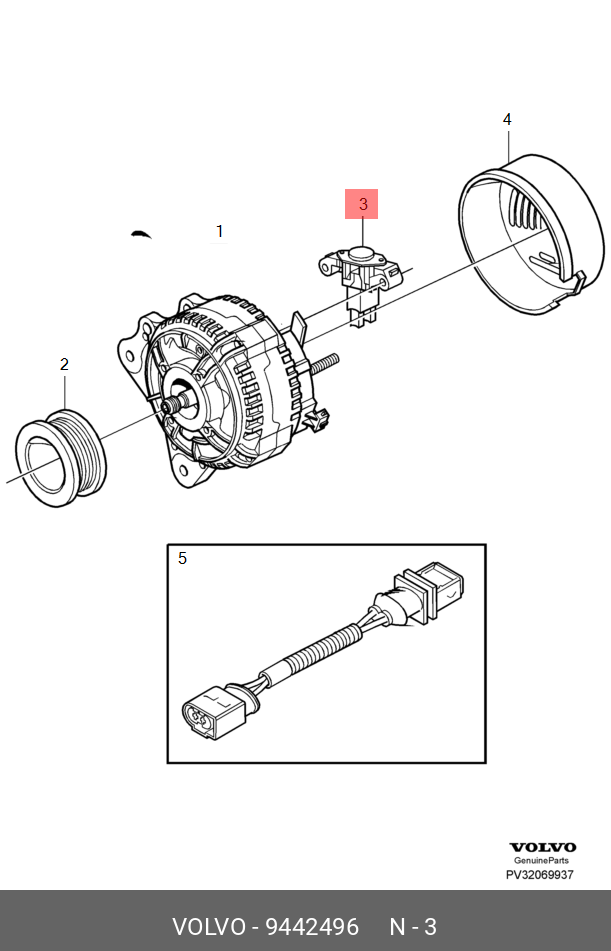 4

3

1

2

5

VOLVO
GenuineParts
PV32069937

VOLVO - 9442496 N - 3