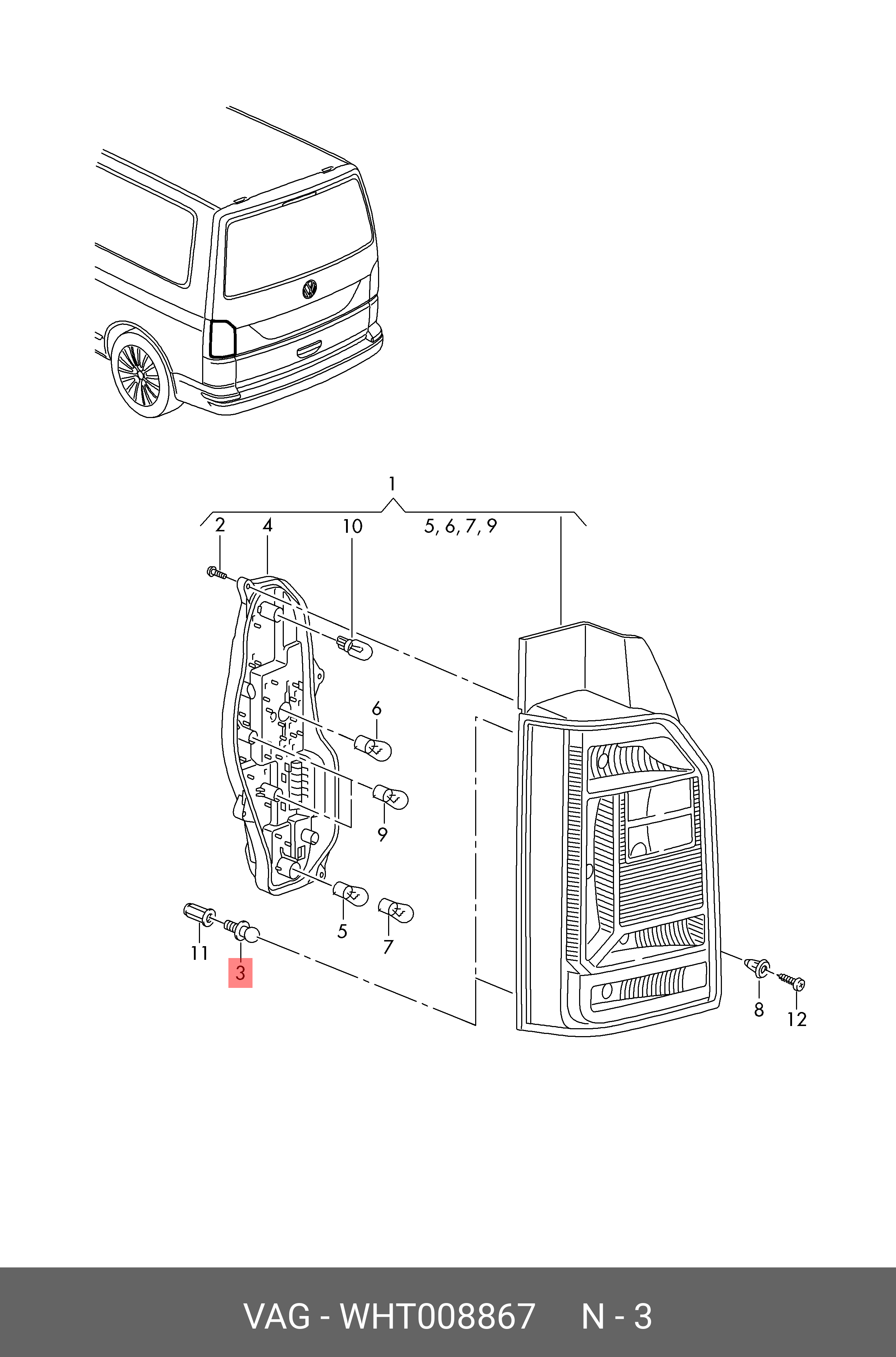 1
2
4
10
5, 6, 7, 9
6
9
5
7
11
3
8
12

VAG - WHT008867 N - 3