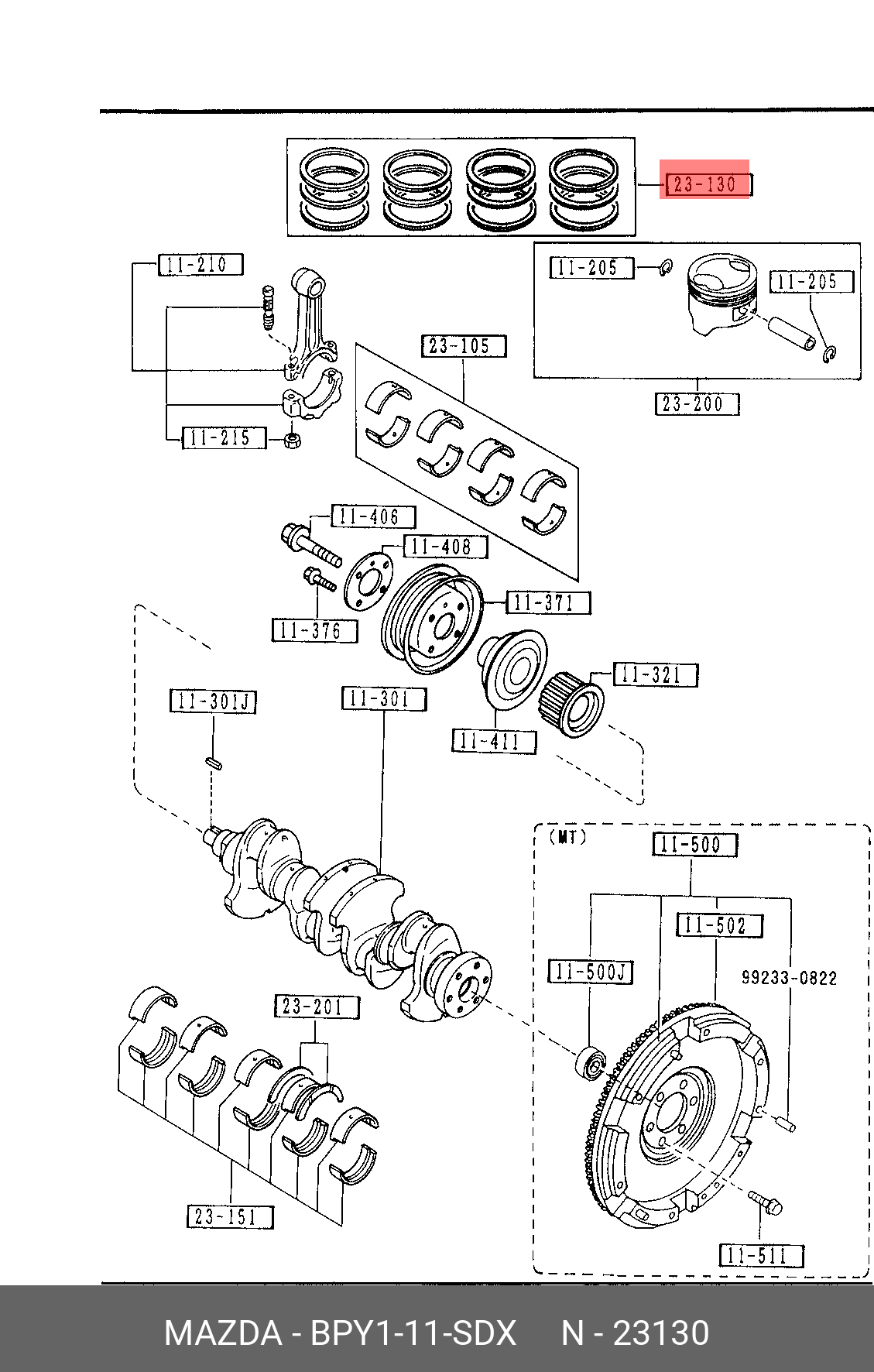 23-130

11-210

11-205

11-205

23-105

23-200

11-215

11-406

11-408

11-371

11-376

11-321

11-301J

11-301

11-411

(MT)

11-500

11-502

11-500J

99233-0822

23-201

23-151

11-511

MAZDA - BPY1-11-SDX N - 23130