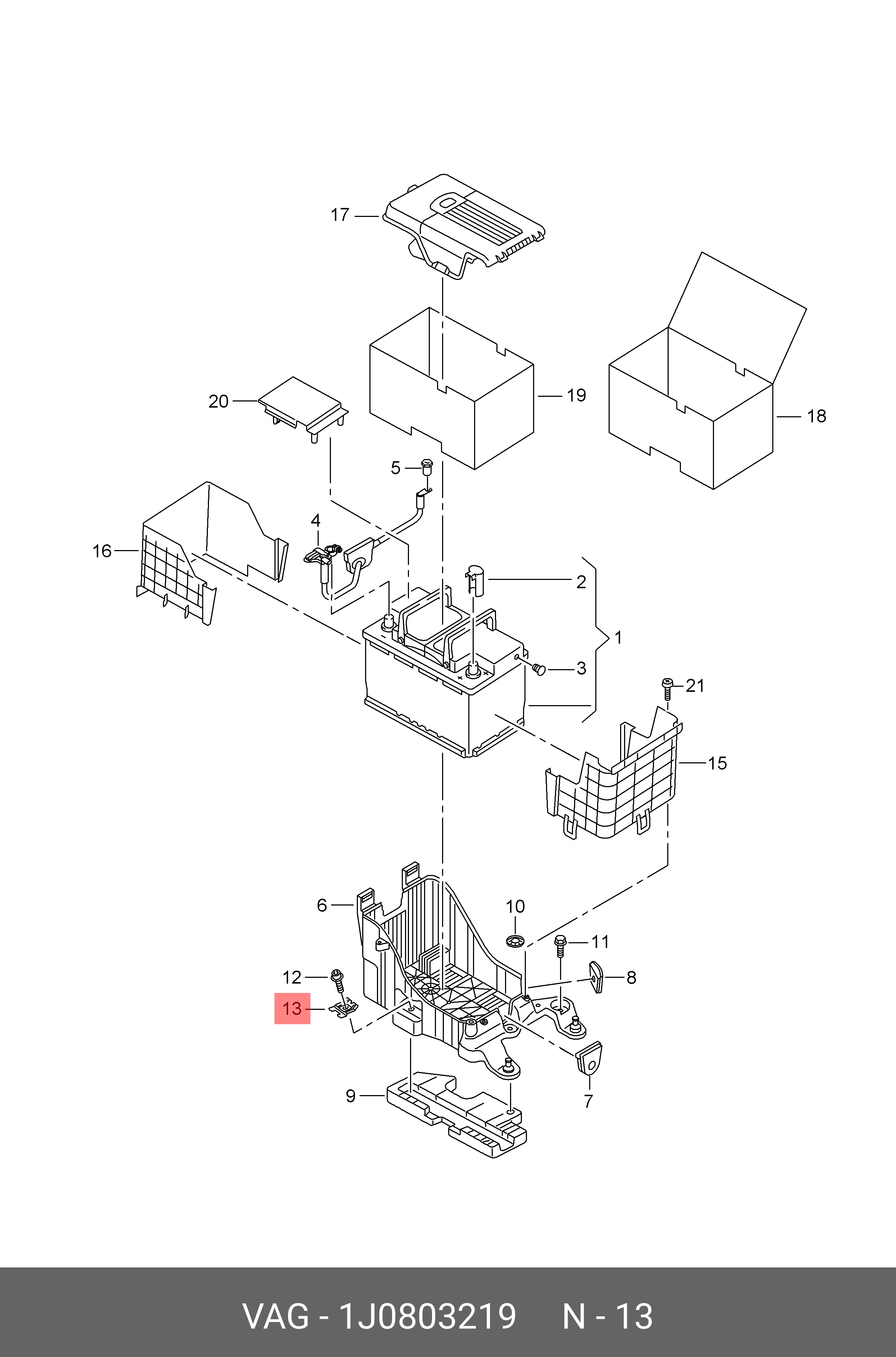 17
20
19
18
5
4
16
2
1
3
21
15
6
10
11
12
8
13
9
7

VAG - 1J0803219 N - 13