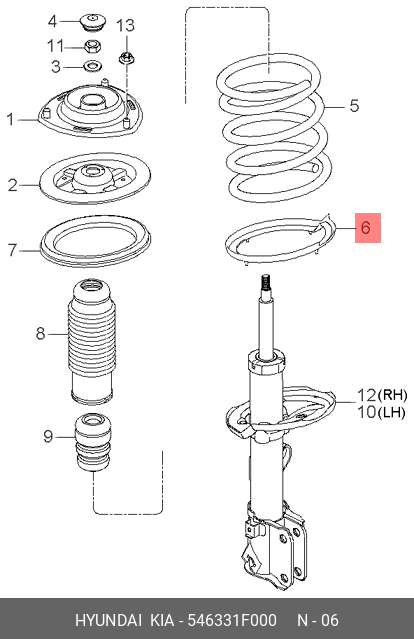 4
13
11
3
1
5
2
6
7
8
12(RH)
10(LH)
9

HYUNDAI KIA - 546331F000 N - 06