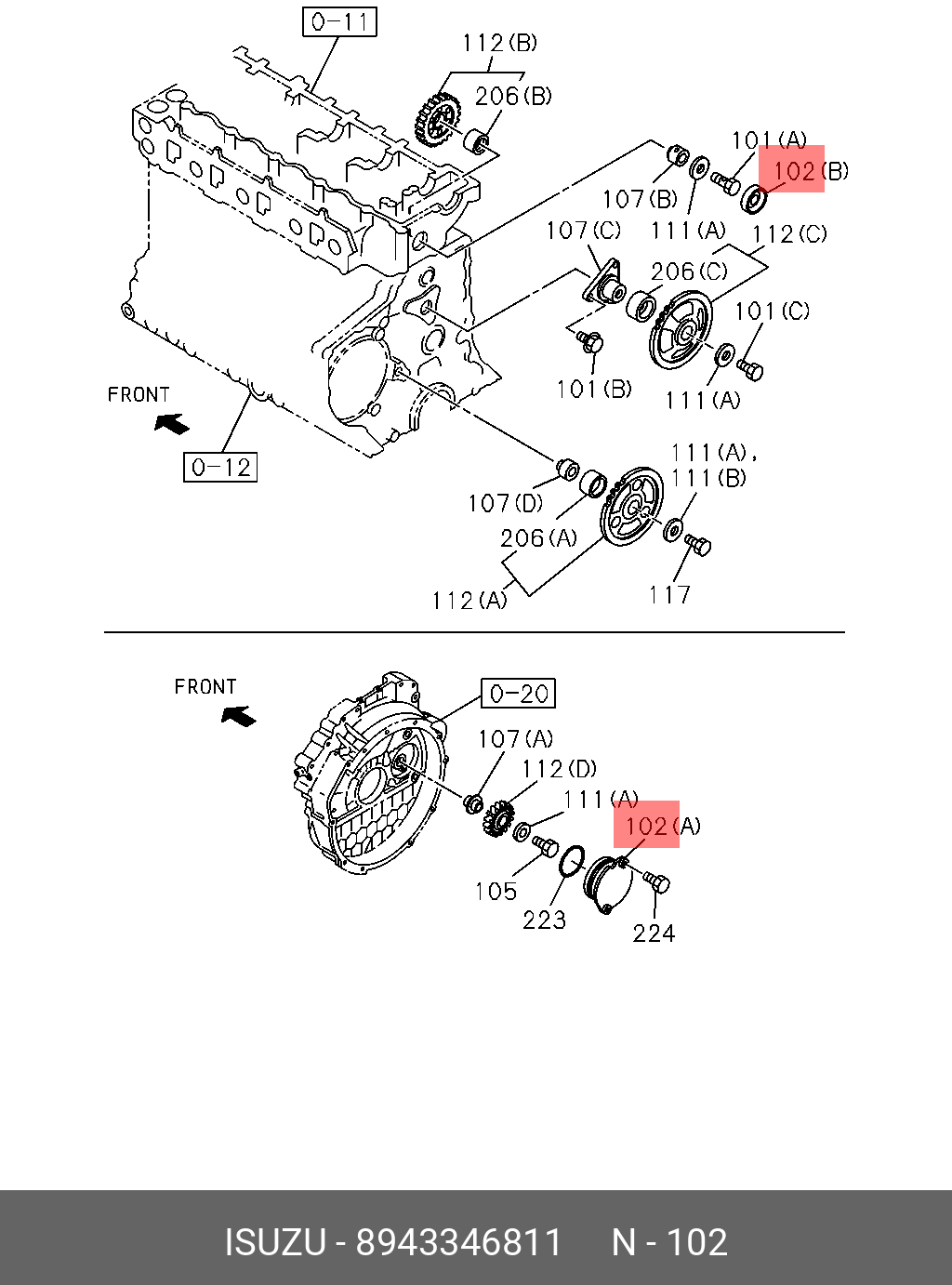 0-11

112(B)

206(B)

101(A)

102(B)

107(B)

111(A)

107(C)

112(C)

206(C)

101(C)

101(B)

111(A)

FRONT

0-12

111(A),
111(B)

107(D)

206(A)

112(A)

117

FRONT

0-20

107(A)

112(D)

111(A)

102(A)

105

223

224

ISUZU - 8943346811 N - 102