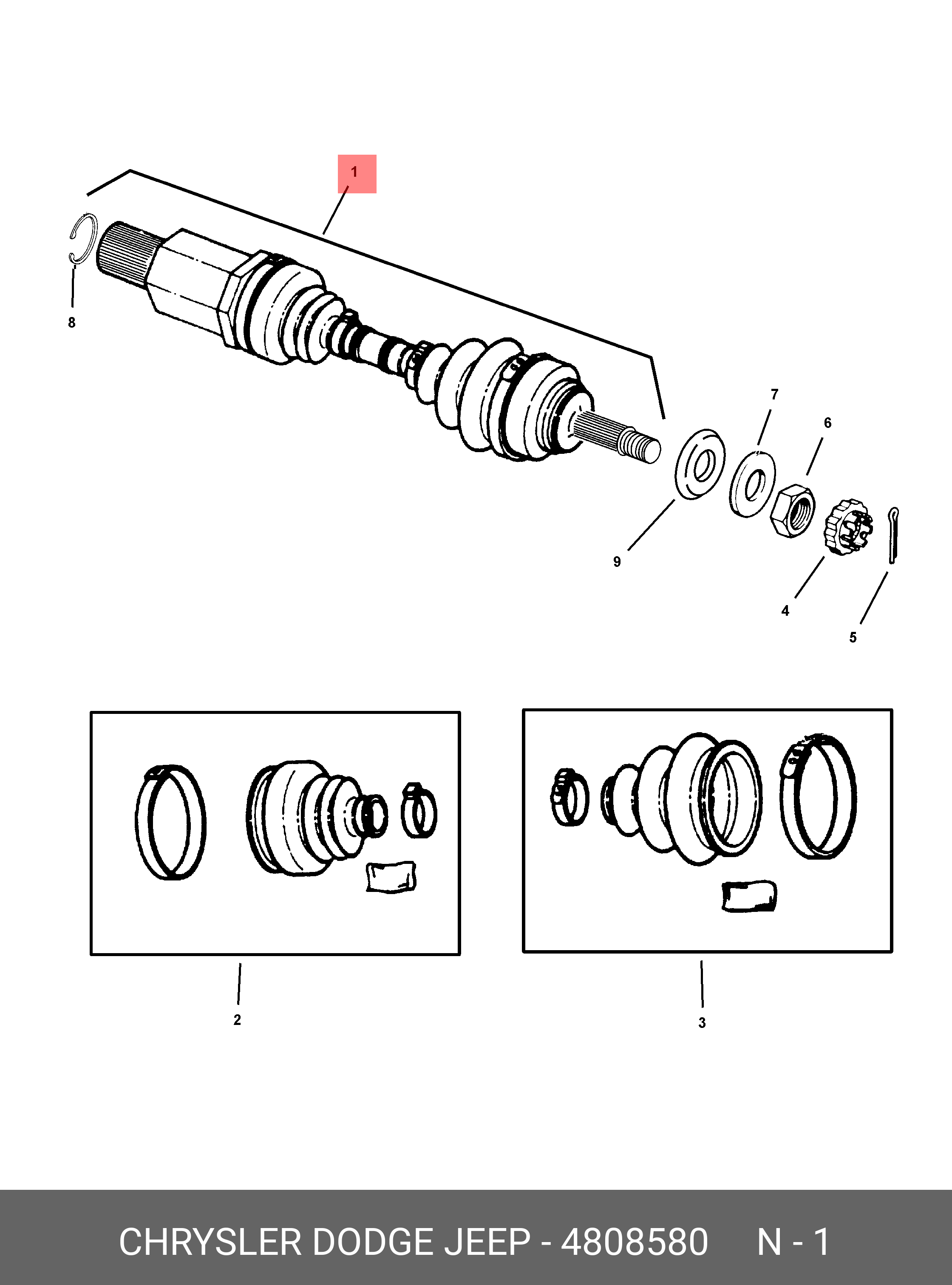 1

8

7

6

9

4

5

2

3

CHRYSLER DODGE JEEP - 4808580 N - 1