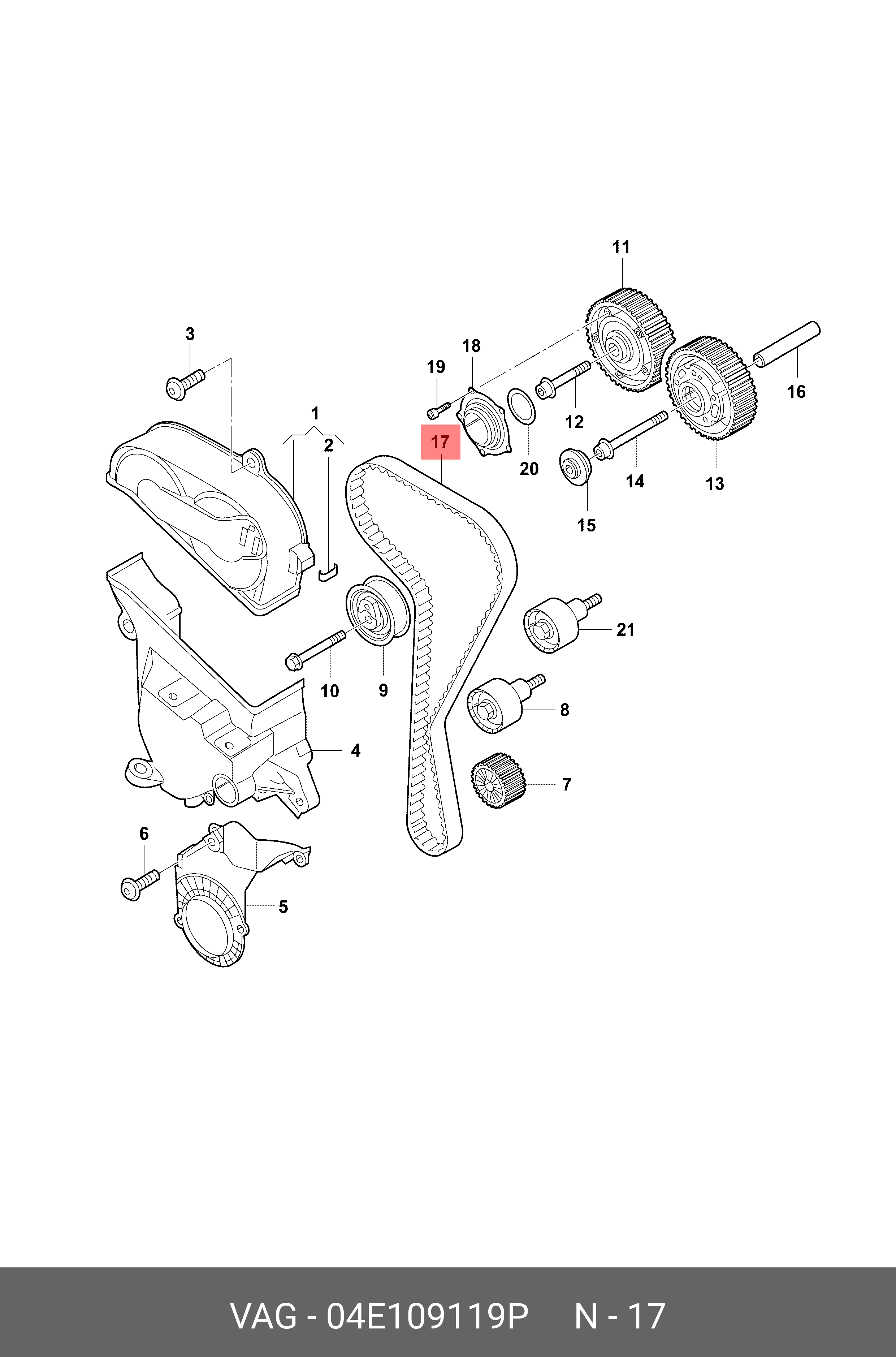 11
3
18
19
16
1
12
2
17
20
14
13
15
21
10
9
8
4
7
6
5
VAG - 04E109119P N - 17