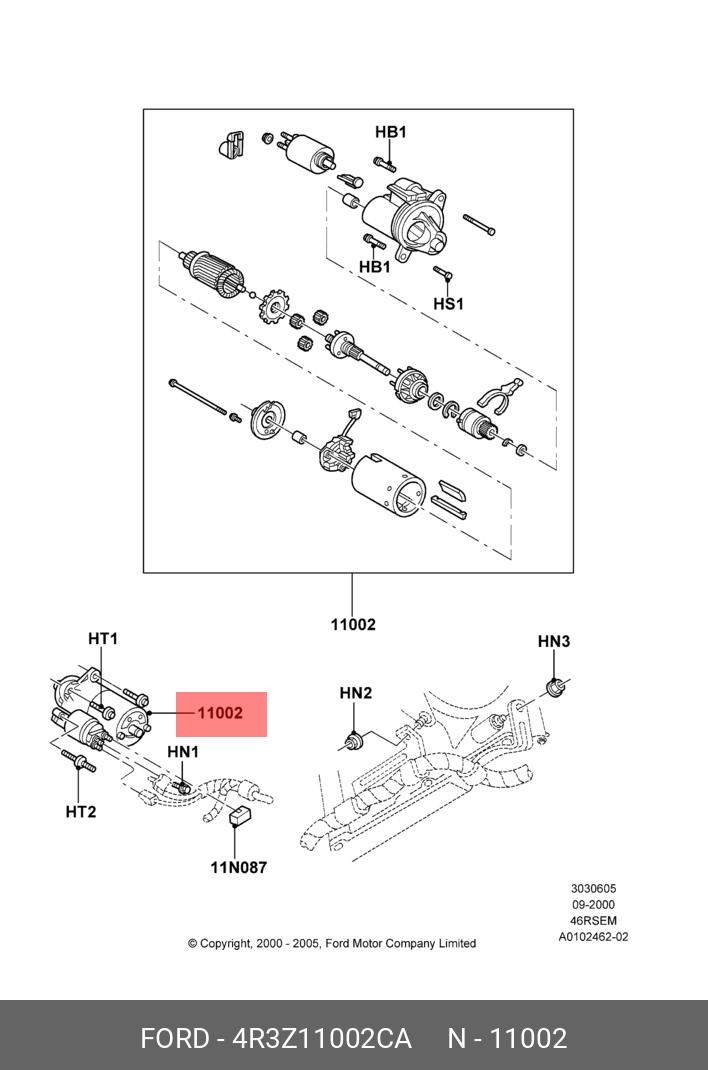 HB1

HB1

HS1

11002

HT1

11002

HN1

HT2

11N087

HN2

HN3

3030605
09-2000
46RSEM
A0102462-02

© Copyright, 2000 - 2005, Ford Motor Company Limited

FORD - 4R3Z11002CA N - 11002