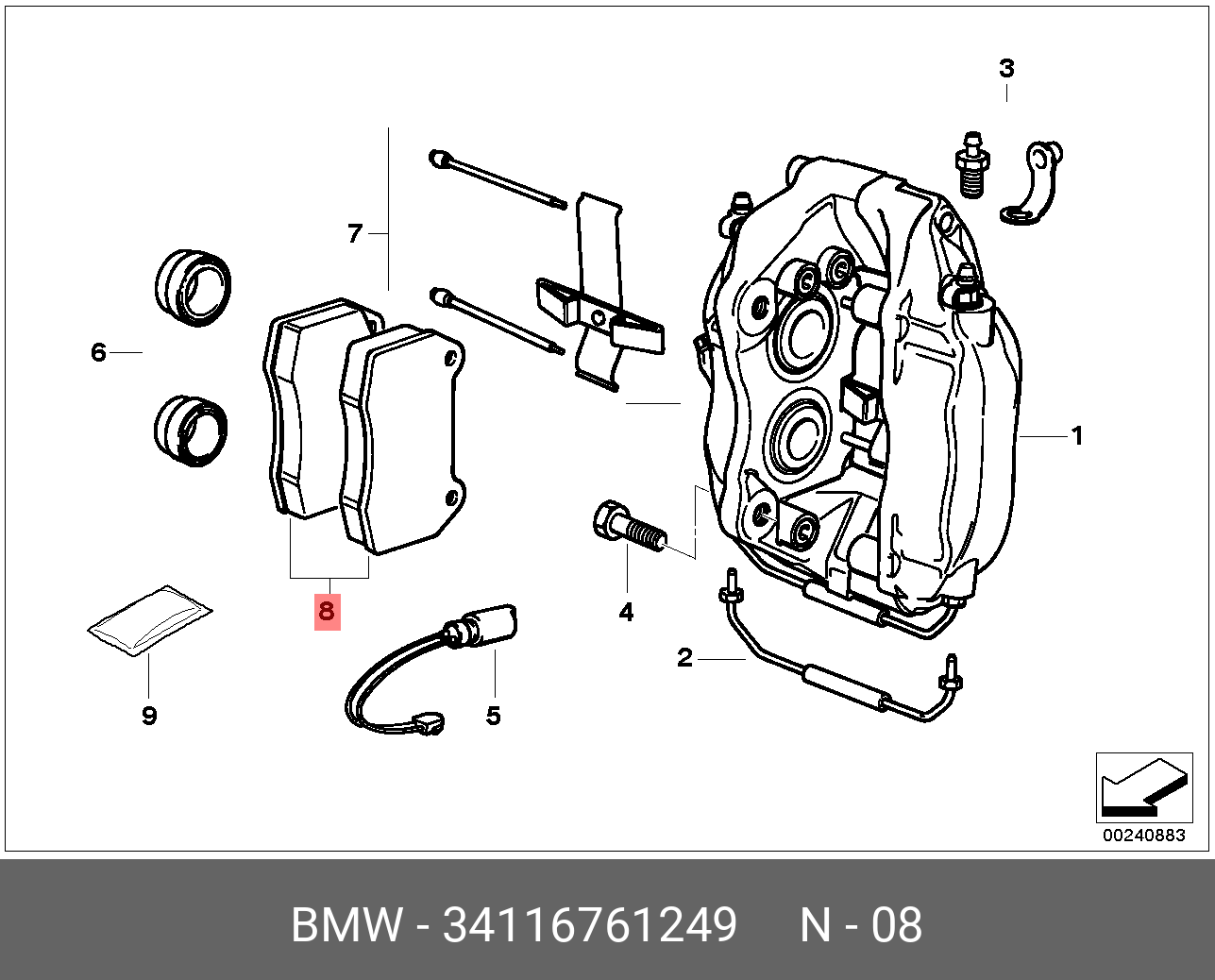 3
7
6
1
8
4
2
9
5
00240883
BMW - 34116761249 N - 08