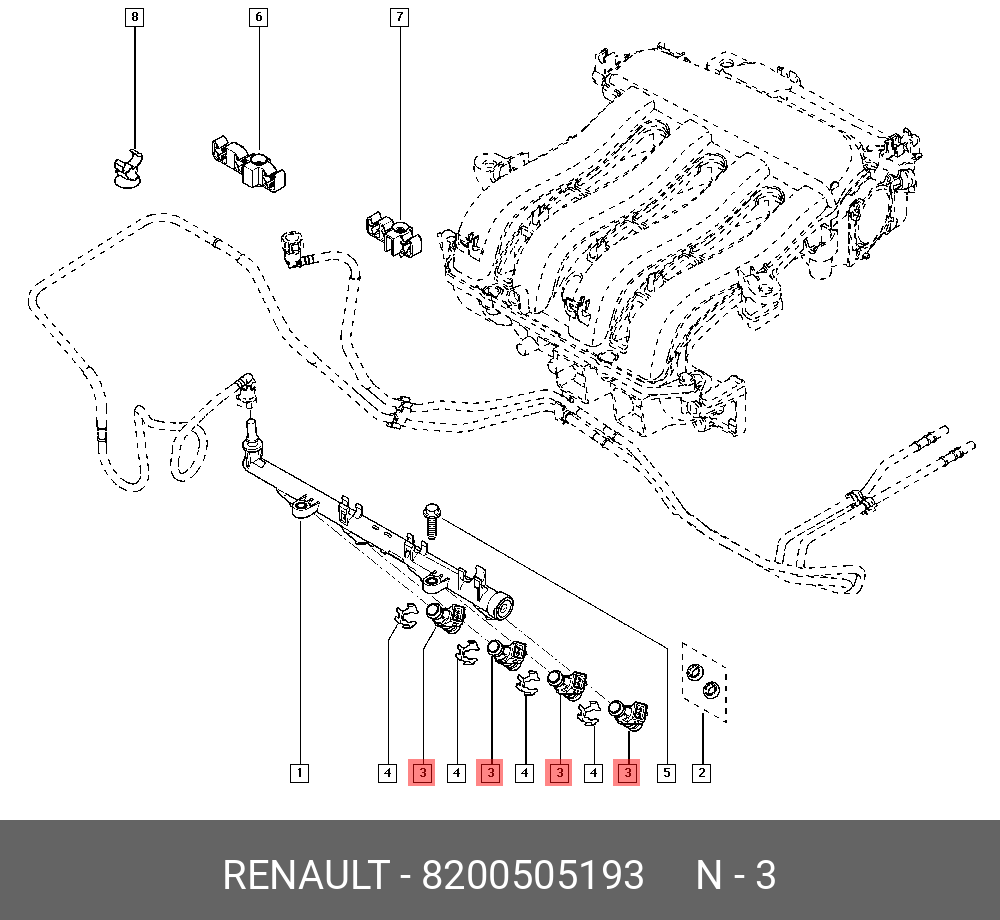 8
6
7
1
4
3
4
3
4
3
4
3
5
2

RENAULT - 8200505193 N - 3