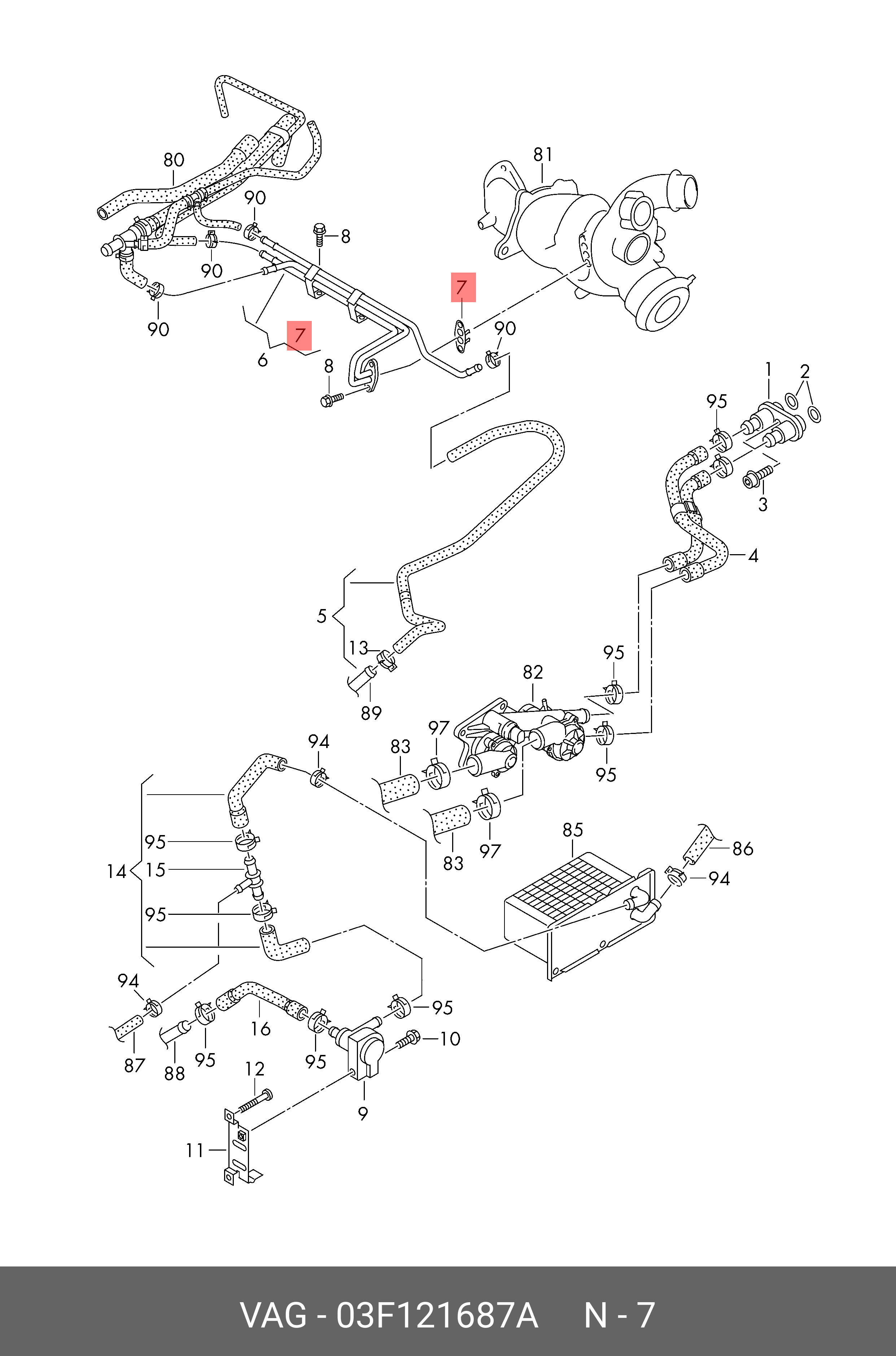 80
81
90
8
90
7
90
7
90
6
8
1
2
95
3
4
5
13
89
95
82
97
83
94
95
83
97
85
86
94
95
14
15
95
94
95
16
10
87
88
95
95
12
9
11

VAG - 03F121687A N - 7