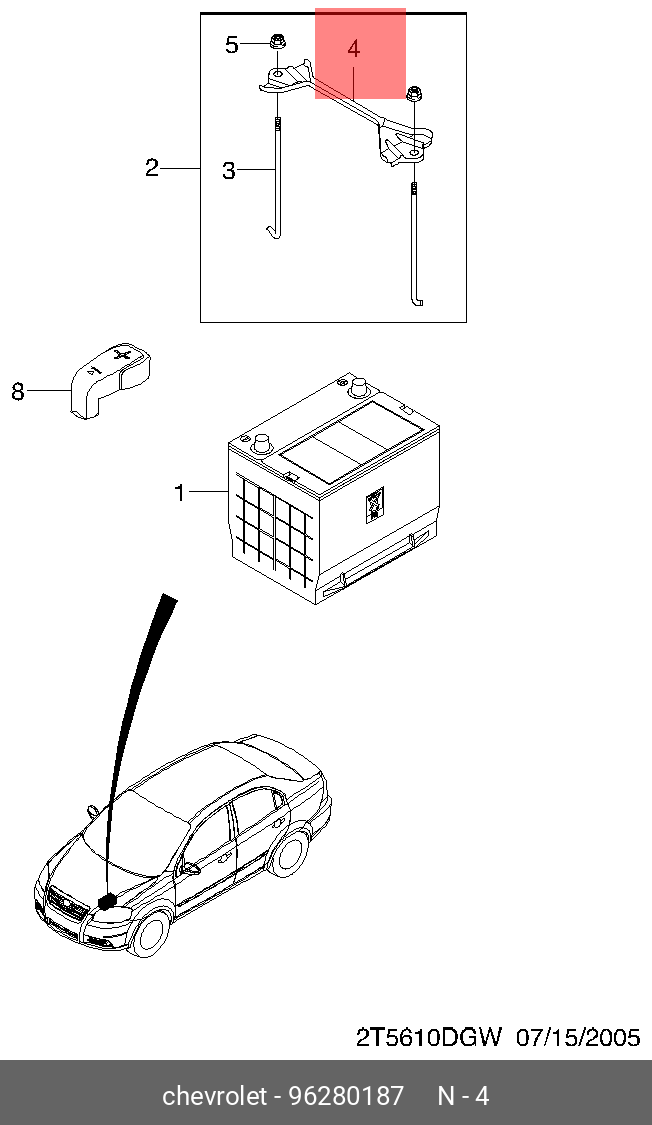 5
4
2
3
8
1
2T5610DGW 07/15/2005
chevrolet - 96280187 N - 4