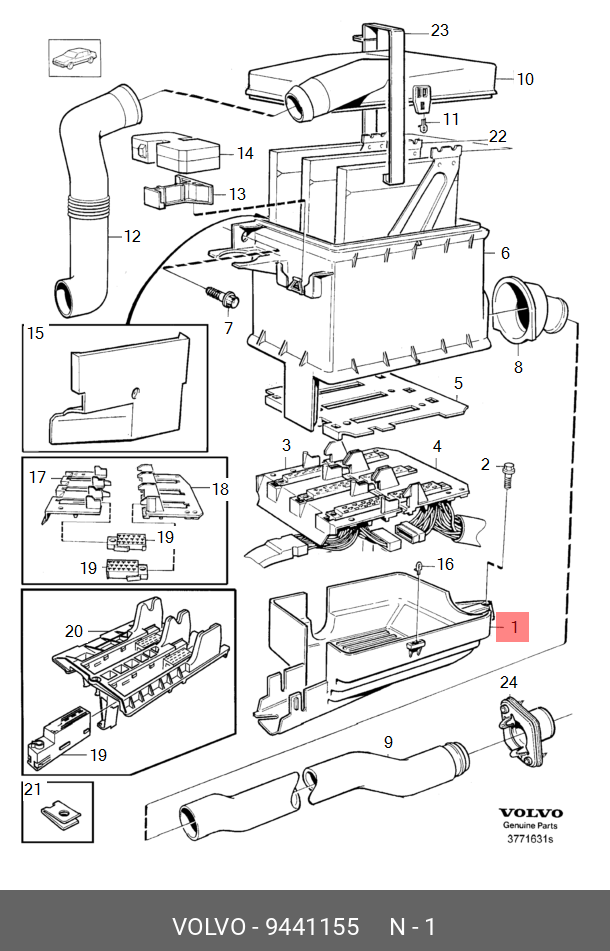 23
10
11
22
14
13
12
6
7
8
15
5
3
4
2
17
18
19
19
16
1
20
19
24
9
21
VOLVO
Genuine Parts
3771631s

VOLVO - 9441155 N - 1