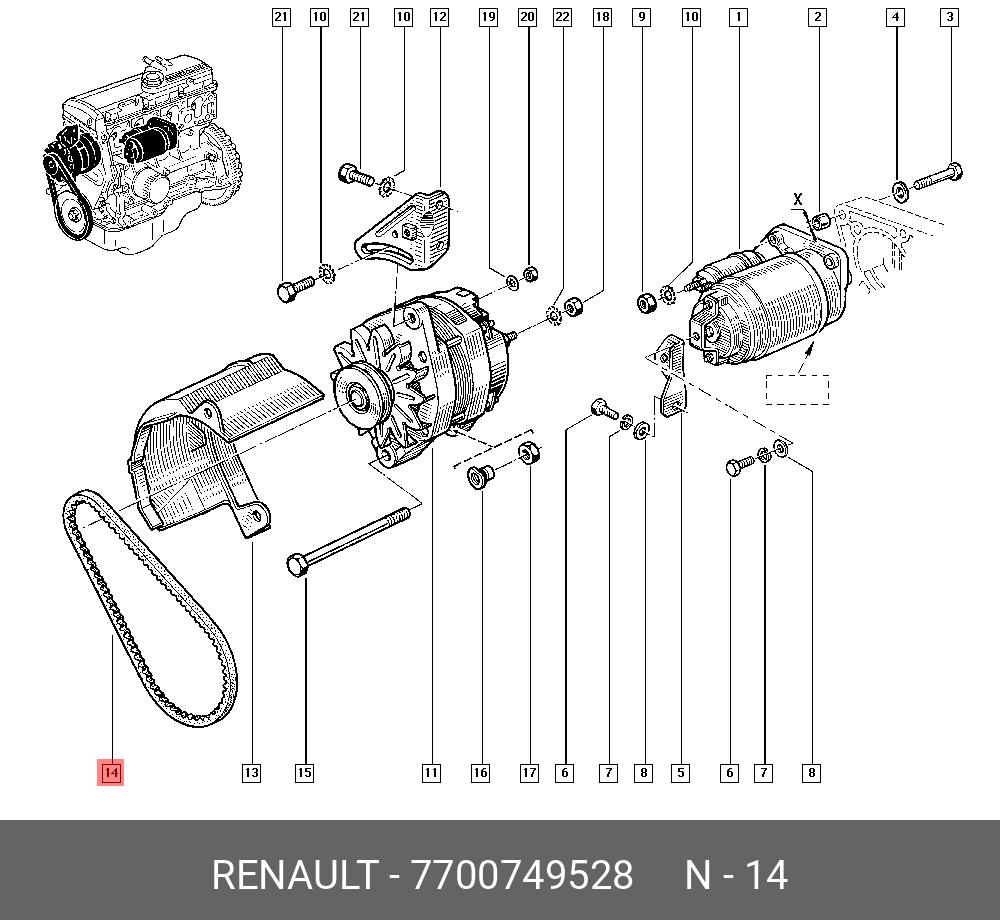 21 10 21 10 12 19 20 22 18 9 10 1 2 4 3

X

14 13 15 11 16 17 6 7 8 5 6 7 8

RENAULT - 7700749528 N - 14