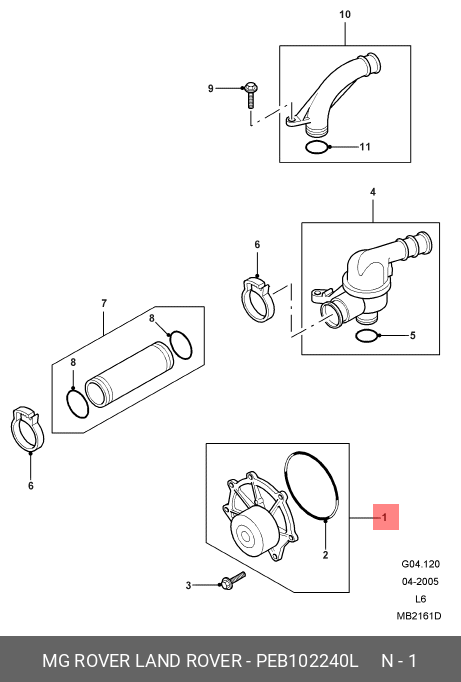 10

9

11

4

6

5

7

8

8

6

1

2

3

G04.120
04-2005
L6
MB2161D

MG ROVER LAND ROVER - PEB102240L N - 1