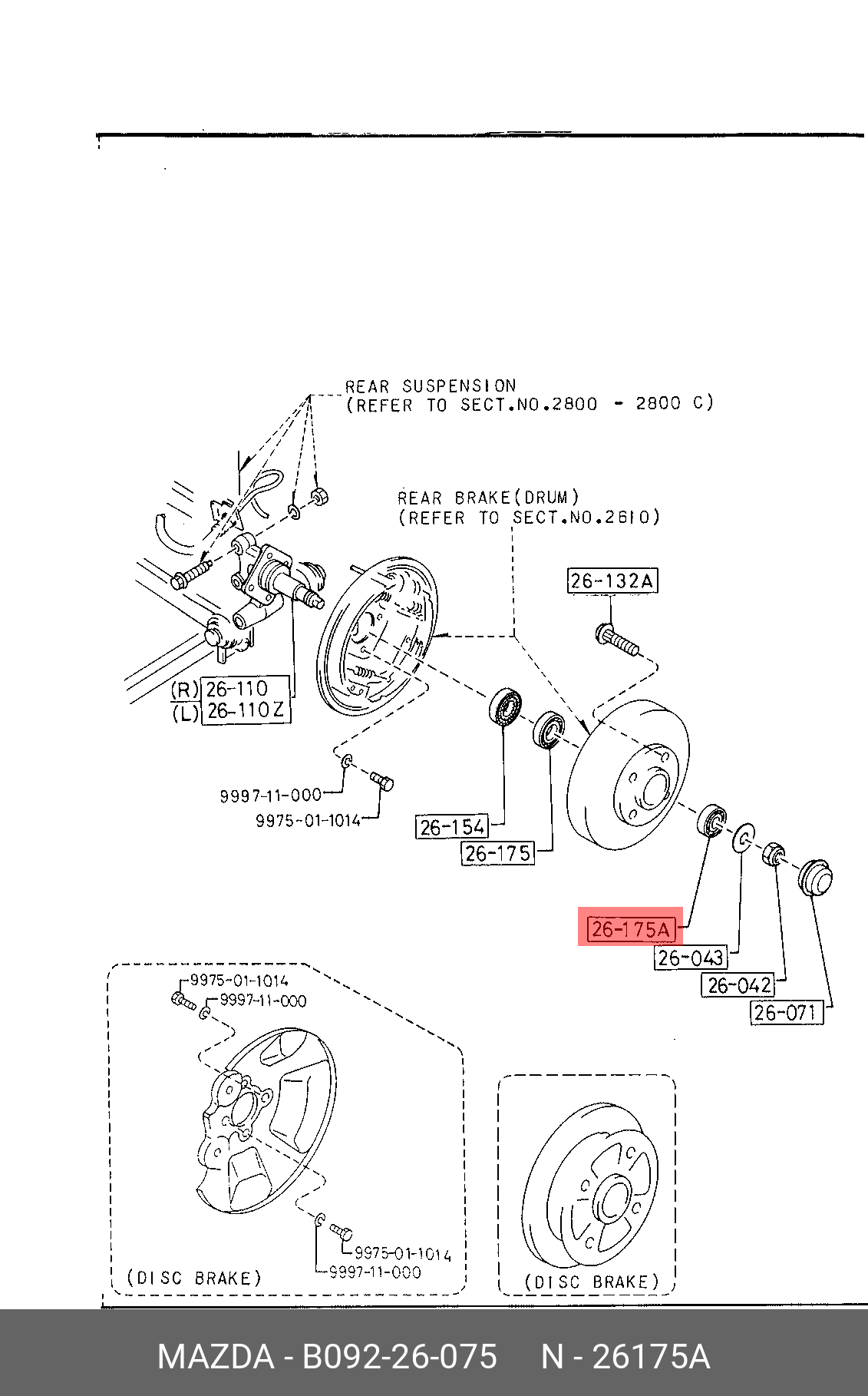 REAR SUSPENSION
(REFER TO SECT.NO.2800 - 2800 C)

REAR BRAKE(DRUM)
(REFER TO SECT.NO.2610)

26-132A

(R) 26-110
(L) 26-110Z

9997-11-000
9975-01-1014

26-154
26-175

26-175A
26-043
26-042
26-071

9975-01-1014
9997-11-000

9975-01-1014
9997-11-000

(DISC BRAKE)

(DISC BRAKE)

MAZDA - B092-26-075     N - 26175A