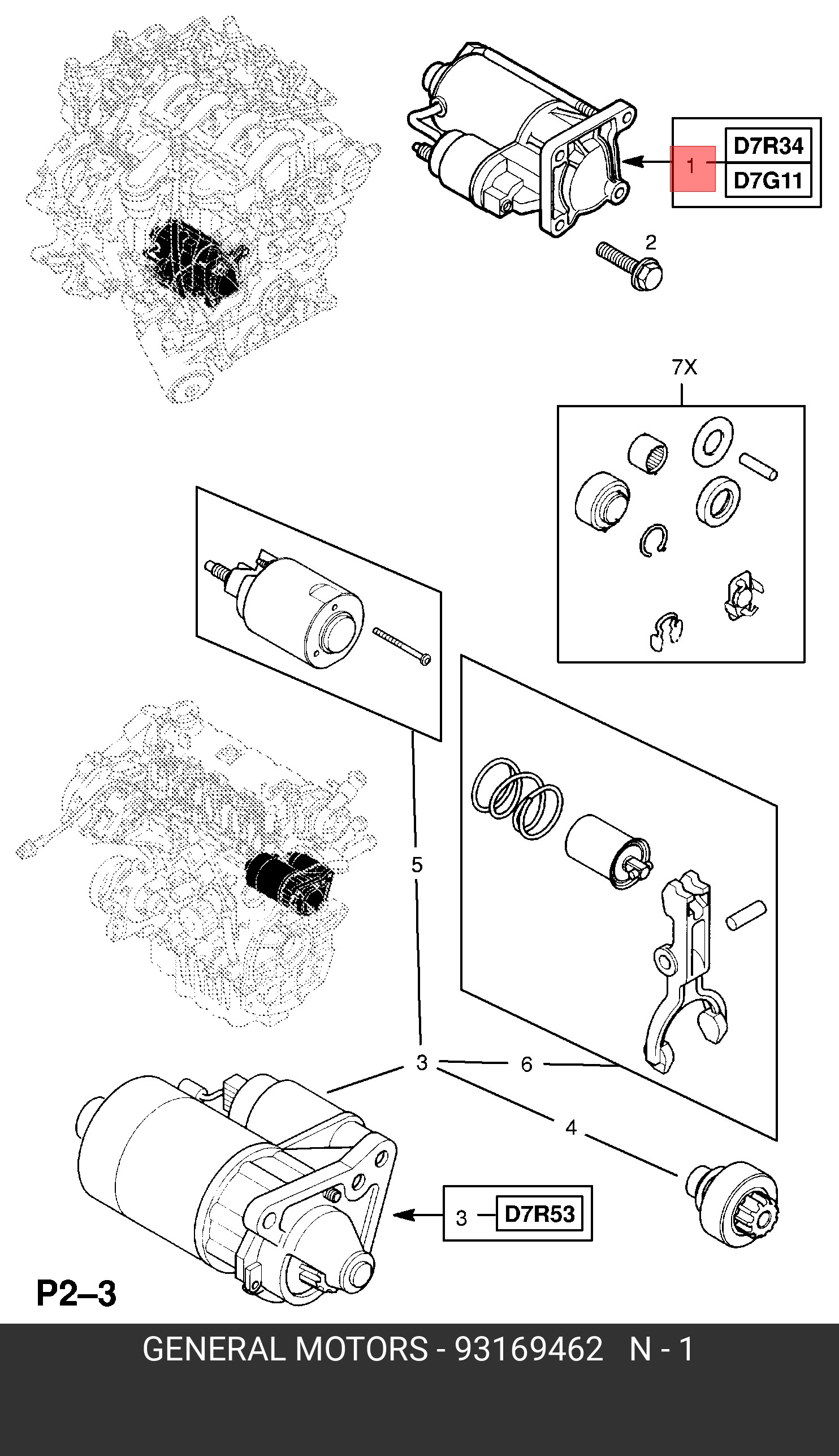 1 D7R34
D7G11

2

7X

5

3

6

4

3 D7R53

P2–3

GENERAL MOTORS - 93169462 N - 1