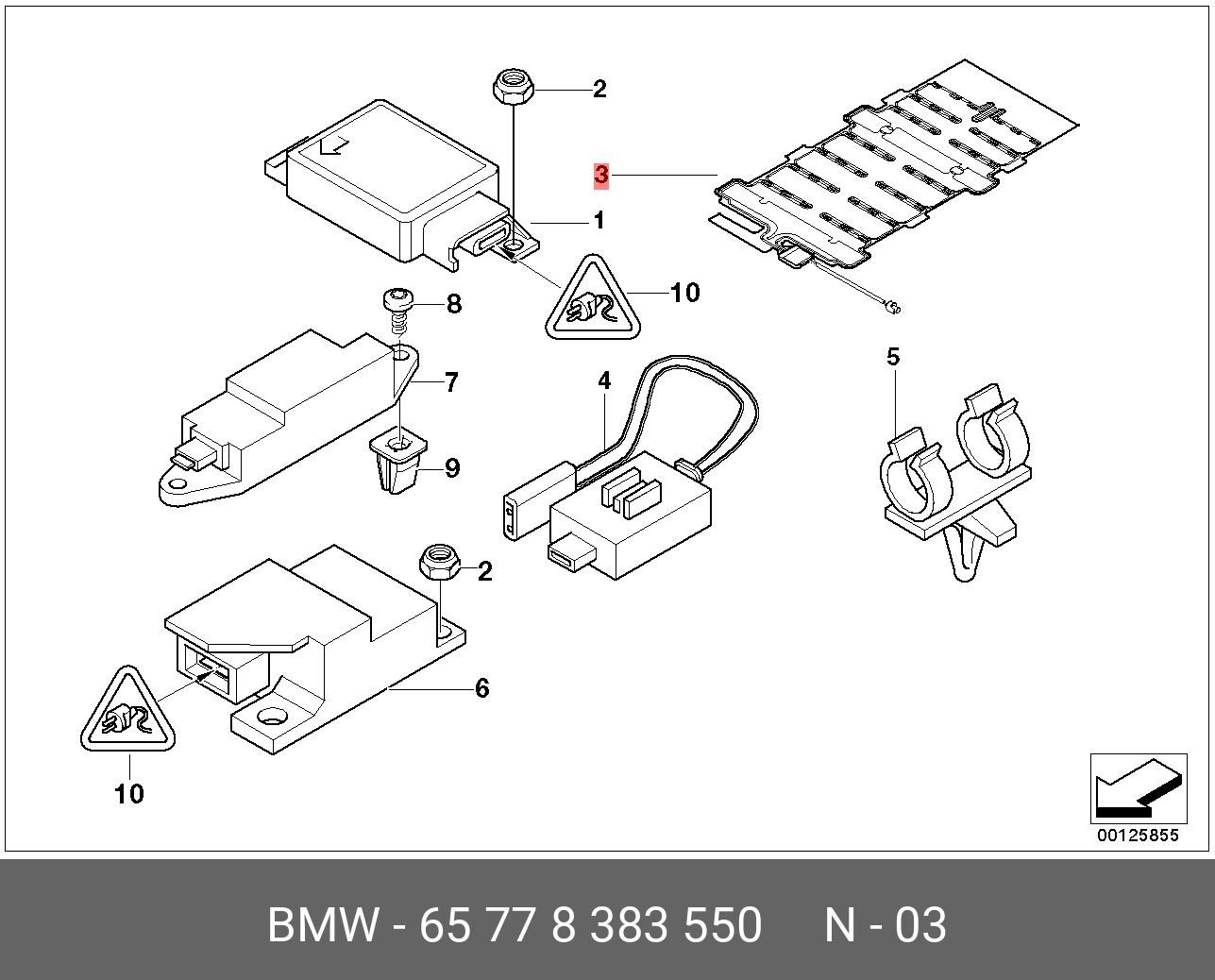 2
3
1
10
8
7
4
5
9
2
6
10
00125855

BMW - 65 77 8 383 550 N - 03