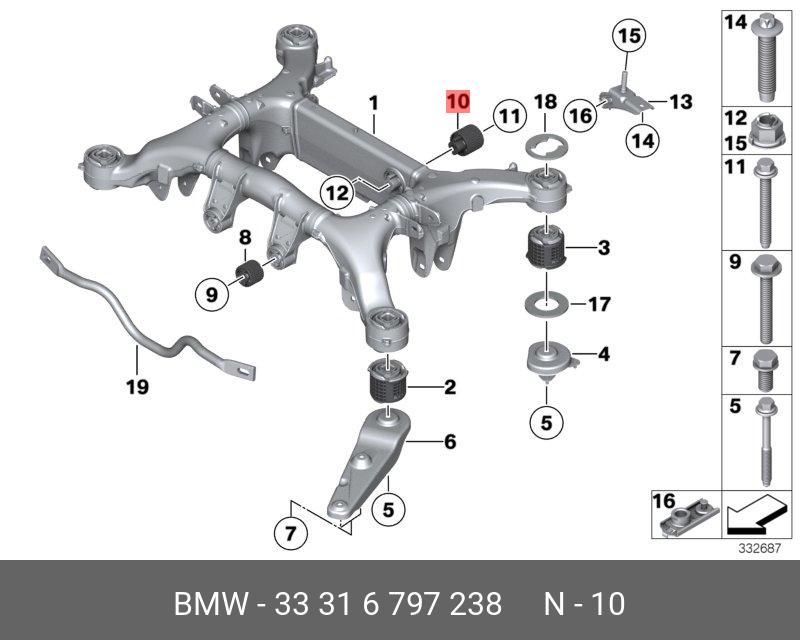 1
10
11
18
15
16
13
14
12
8
9
3
17
4
5
19
2
6
5
7

14
12
15
11
9
7
5
16

332687

BMW - 33 31 6 797 238 N - 10