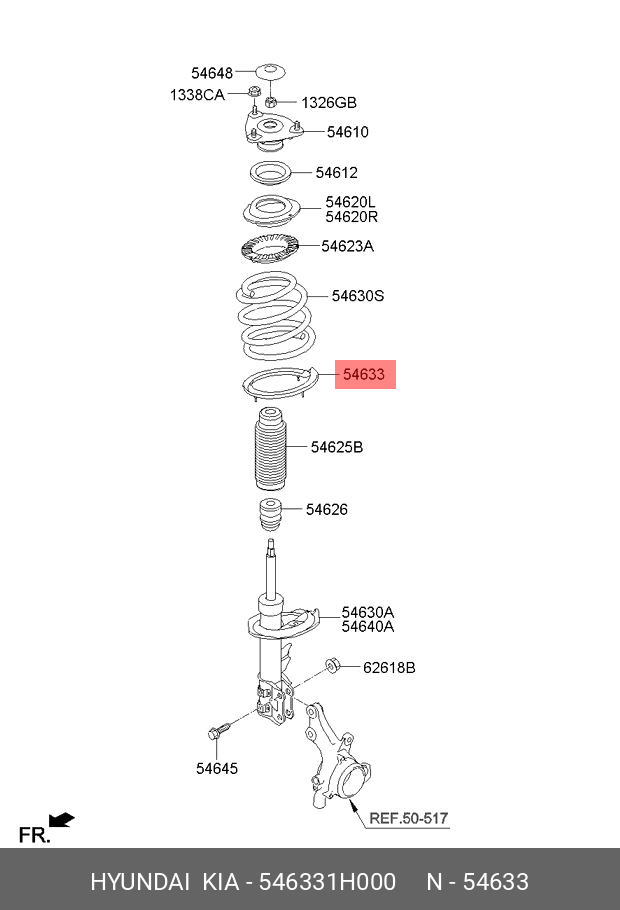 54648
1338CA
1326GB
54610
54612
54620L
54620R
54623A
54630S
54633
54625B
54626
54630A
54640A
62618B
54645
REF.50-517
FR.

HYUNDAI KIA - 546331H000 N - 54633