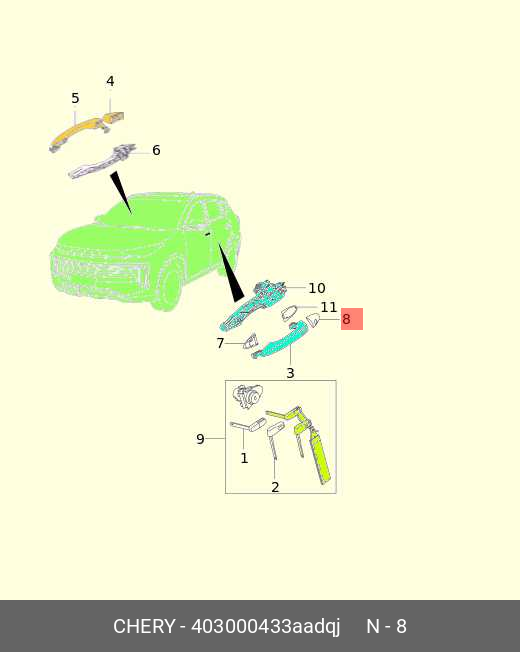 4
5
6
10
11
8
7
3
9
1
2

CHERY - 403000433aadqj N - 8