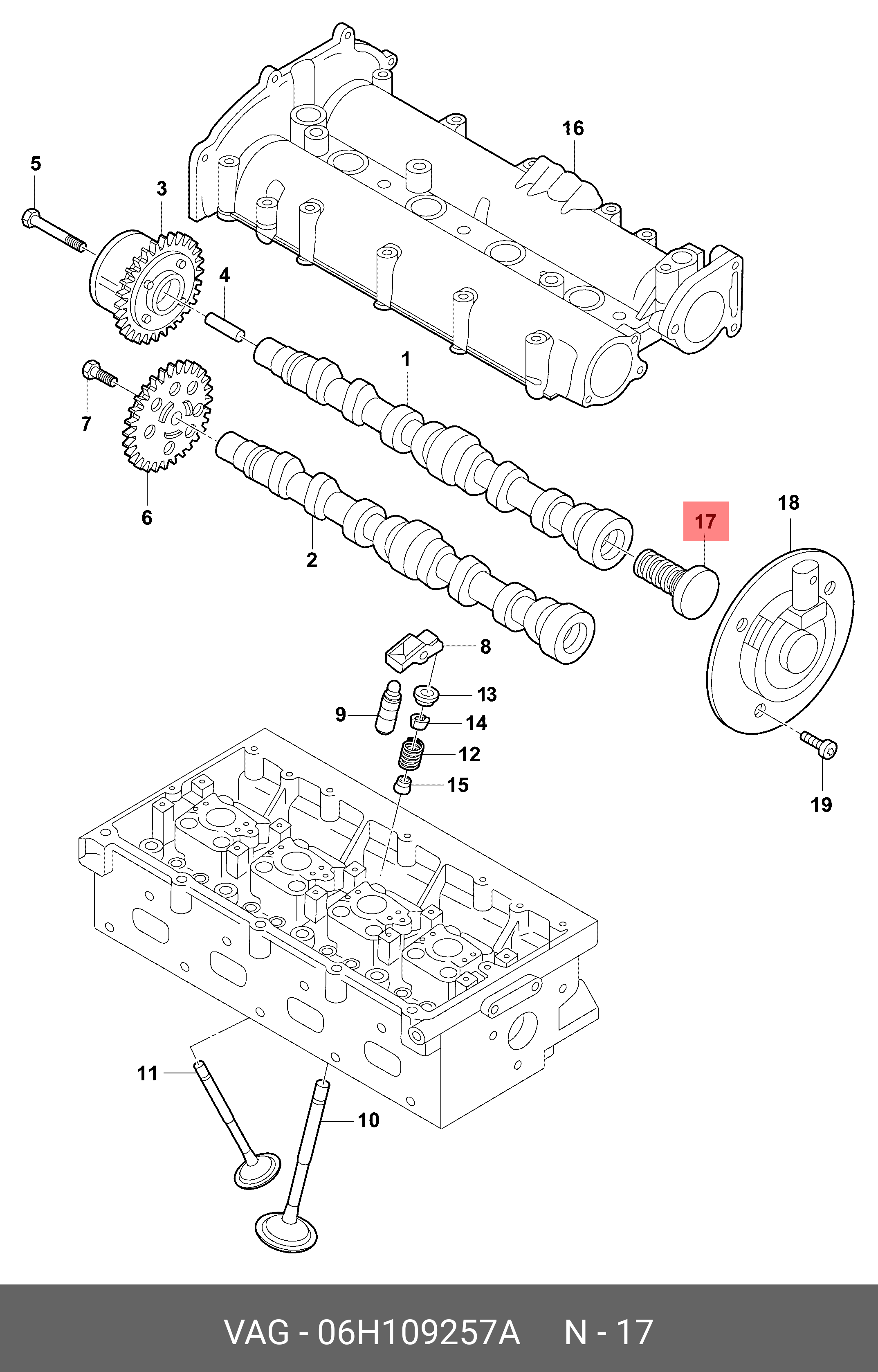 16
5
3
4
1
7
6
2
17
18
8
13
9
14
12
15
19
11
10

VAG - 06H109257A N - 17