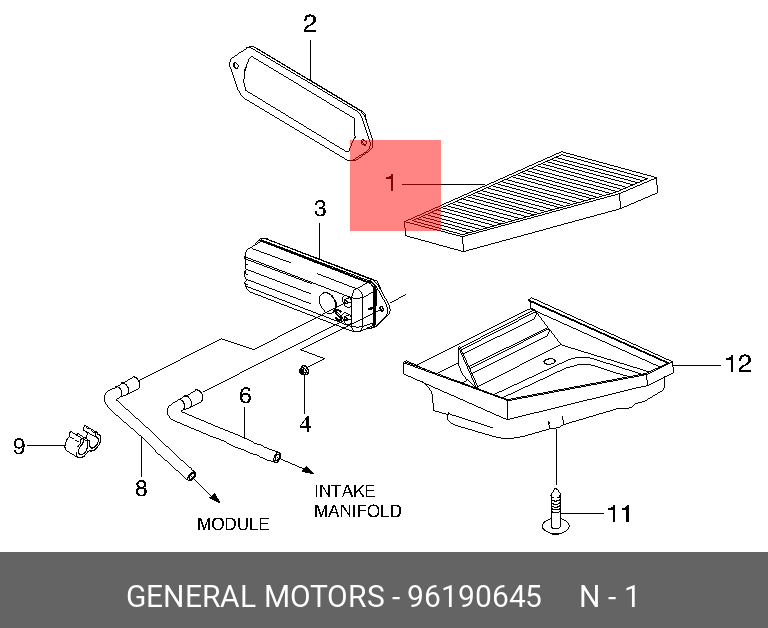 2

1

3

12

6

4

9

8

INTAKE MANIFOLD

MODULE

11

GENERAL MOTORS - 96190645 N - 1