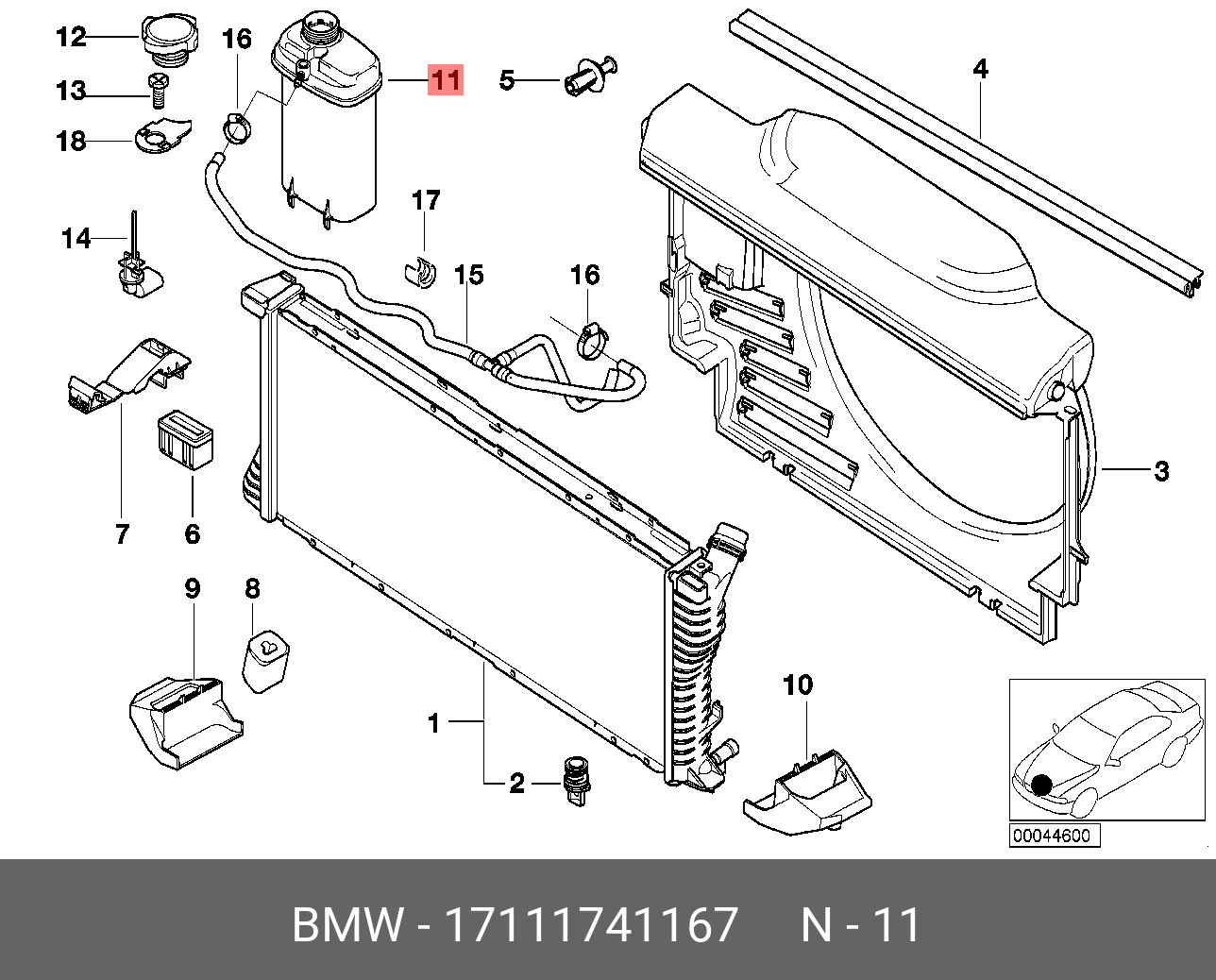 12
16
11
5
4
13
18
17
14
15
16
3
7
6
9
8
10
1
2
00044600

BMW - 17111741167 N - 11