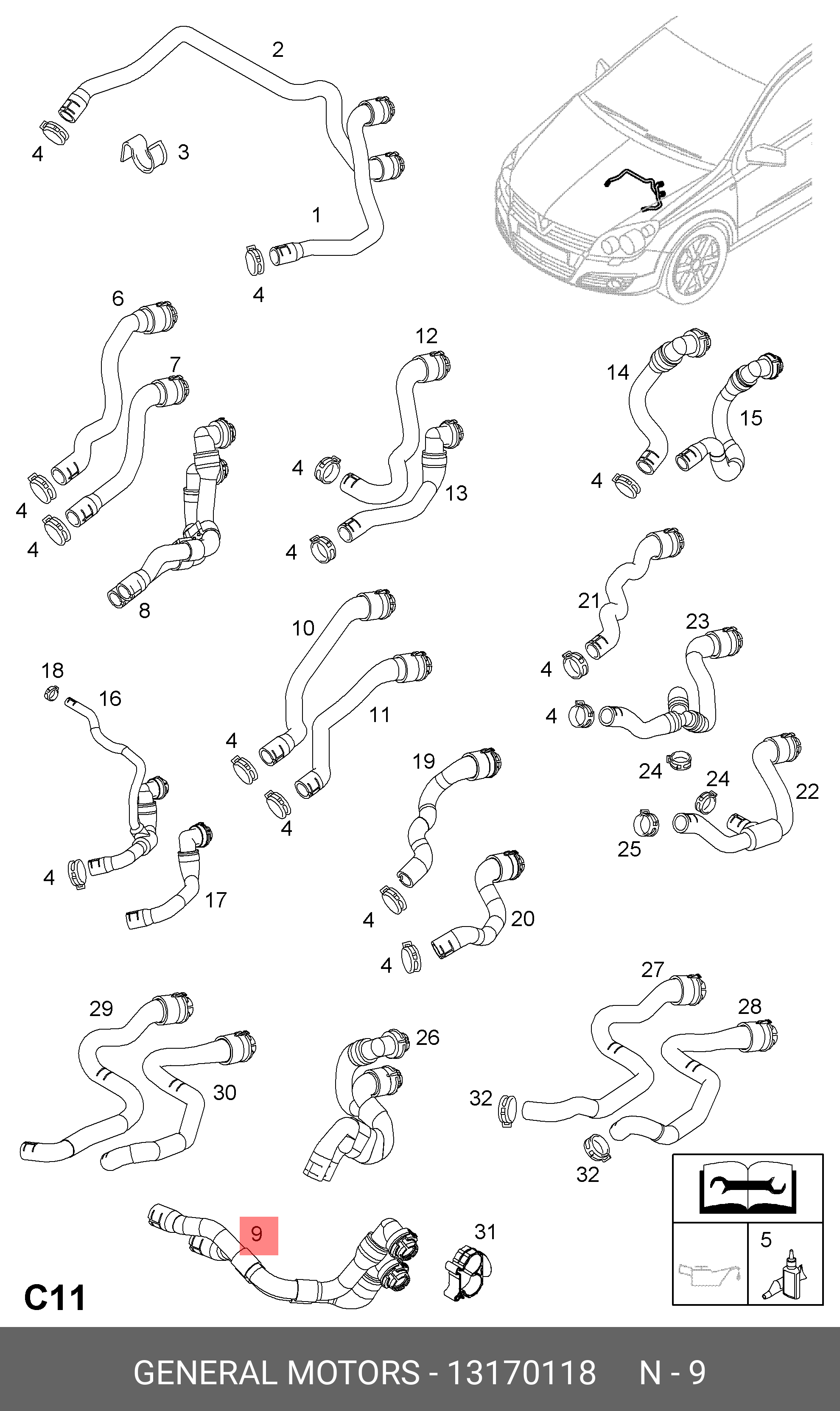 2
4
3
1
4
6
7
4
4
8
12
4
13
4
14
15
4
10
11
4
4
21
23
4
4
18
16
4
17
19
4
20
4
24
24
22
25
29
30
26
27
28
32
32
9
31
5
C11

GENERAL MOTORS - 13170118     N - 9