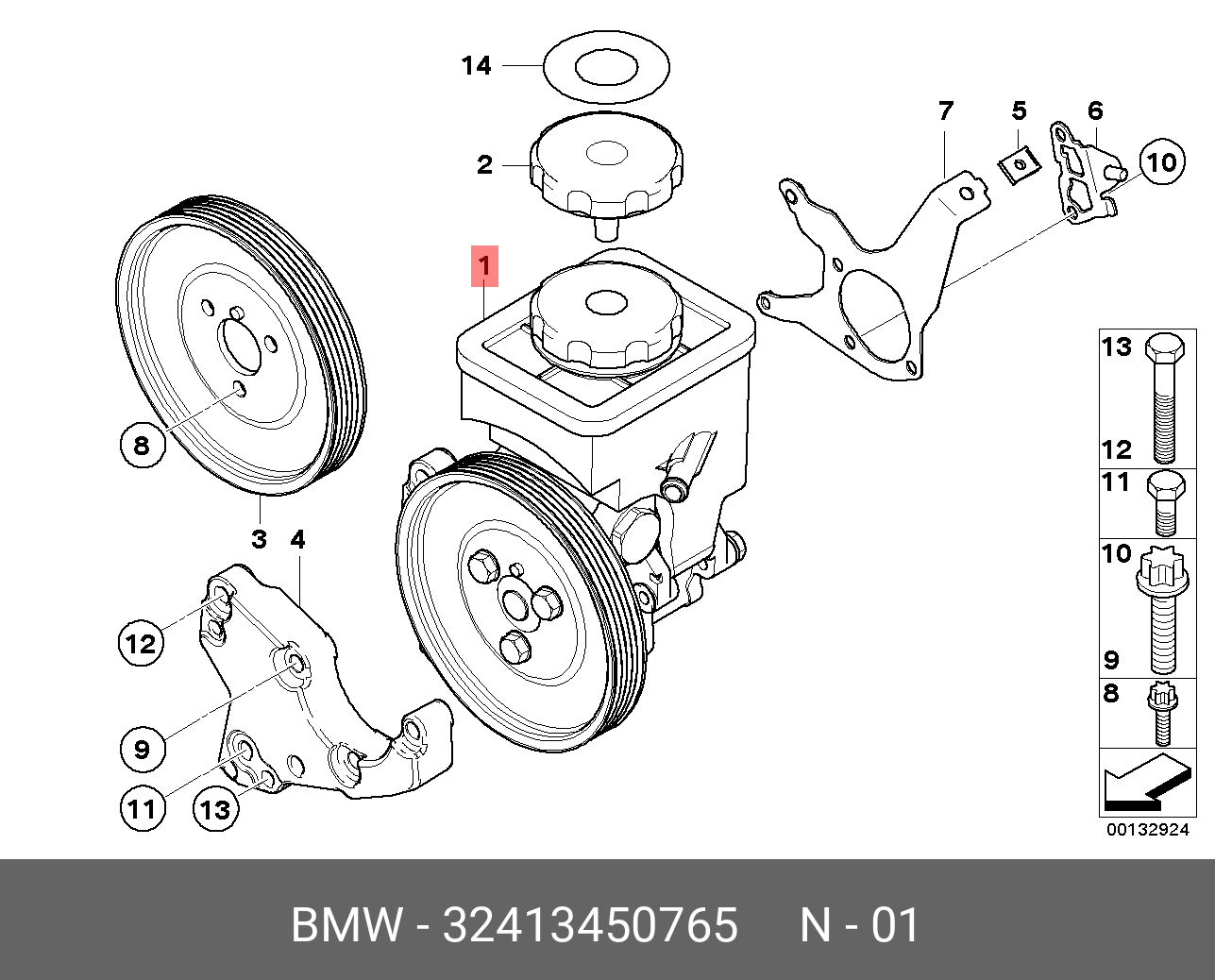 14
2
7
5
6
10
1
8
3
4
12
9
11
13
13
12
11
10
9
8
00132924
BMW - 32413450765 N - 01