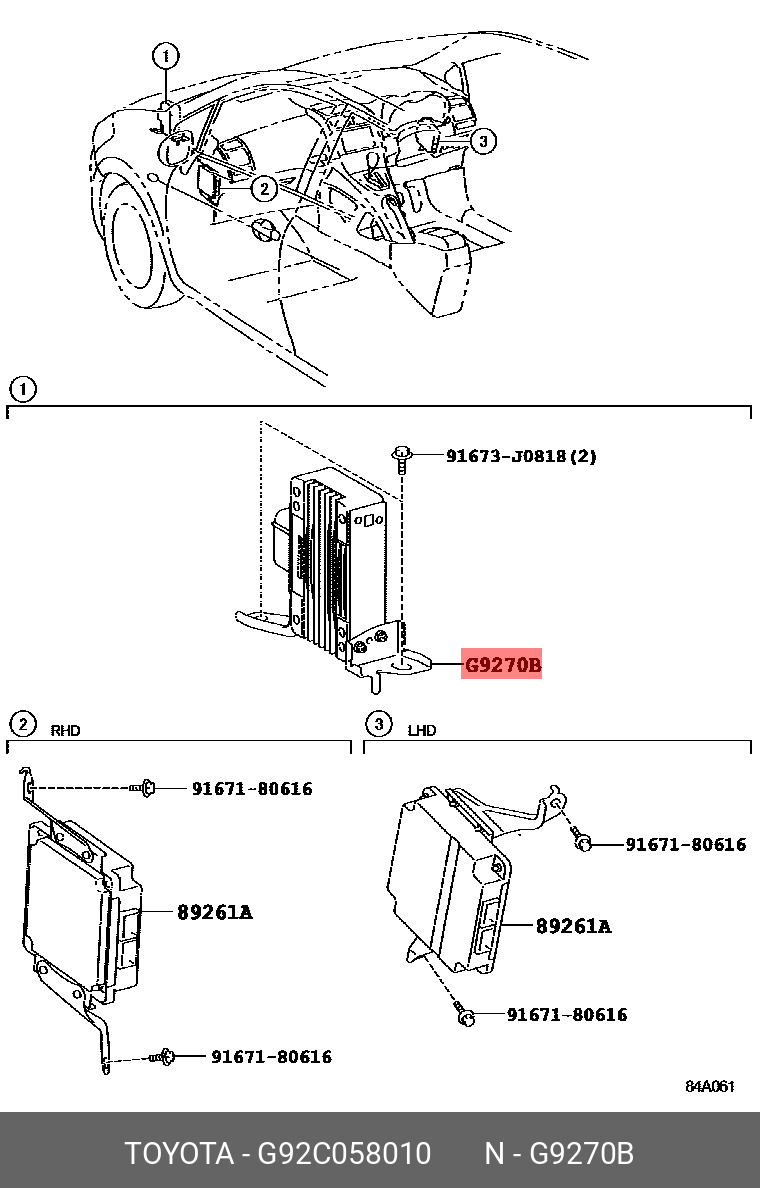 1
2
3

1

91673-J0818(2)

G9270B

2 RHD

91671-80616

89261A

91671-80616

3 LHD

91671-80616

89261A

91671-80616

84A061

TOYOTA - G92C058010 N - G9270B