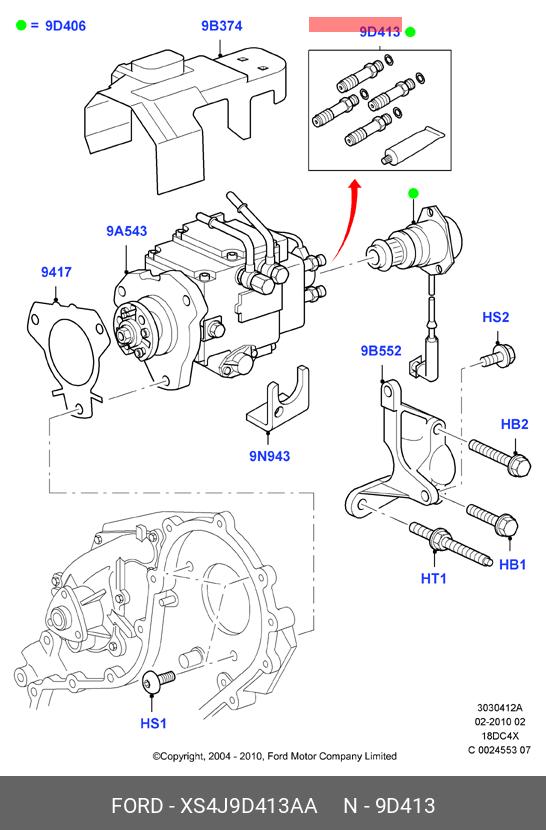 = 9D406
9B374
9D413
9A543
9417
HS2
9B552
HB2
9N943
HB1
HT1
HS1
3030412A
02-2010 02
18DC4X
C 0024553 07
©Copyright, 2004 - 2010, Ford Motor Company Limited
FORD - XS4J9D413AA N - 9D413