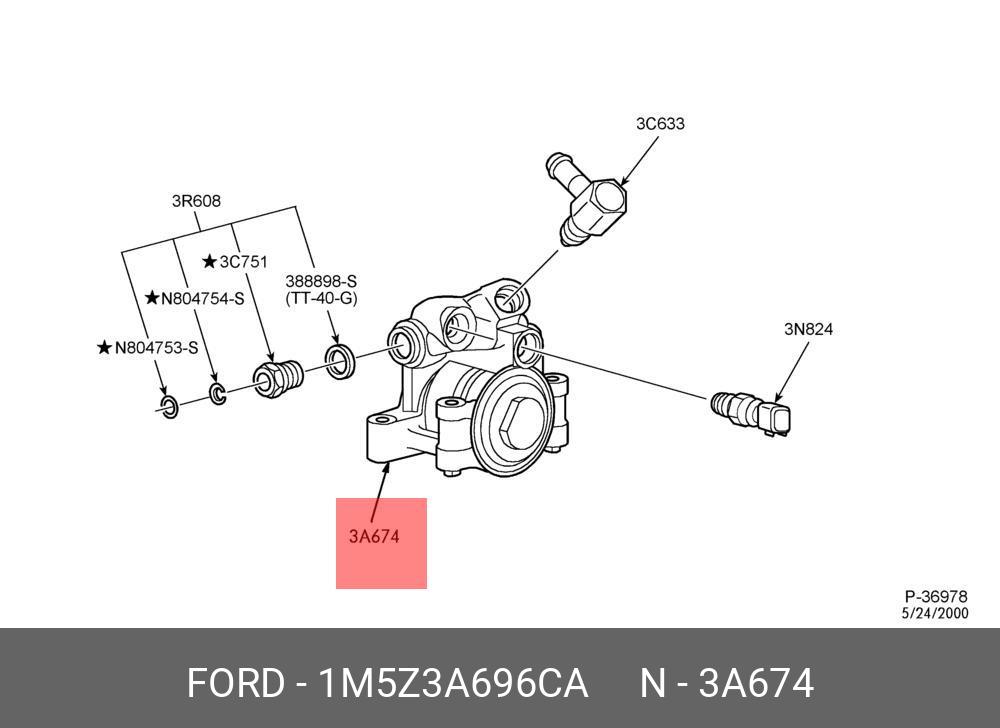 3C633

3R608

★3C751

388898-S
(TT-40-G)

★N804754-S

★N804753-S

3N824

3A674

P-36978
5/24/2000

FORD - 1M5Z3A696CA N - 3A674