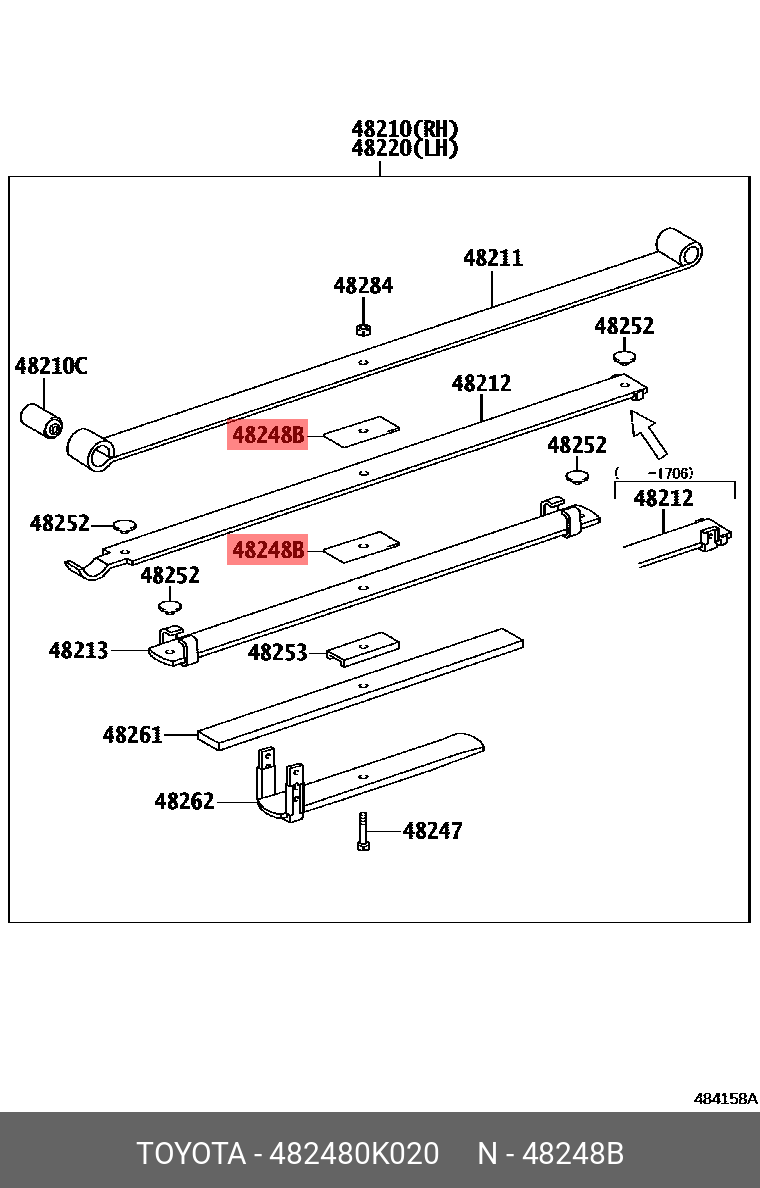 48210(RH)
48220(LH)

48211

48284

48252

48210C

48212

48248B

48252

( -1706)

48212

48252

48248B

48252

48213

48253

48261

48262

48247

484158A

TOYOTA - 482480K020 N - 48248B