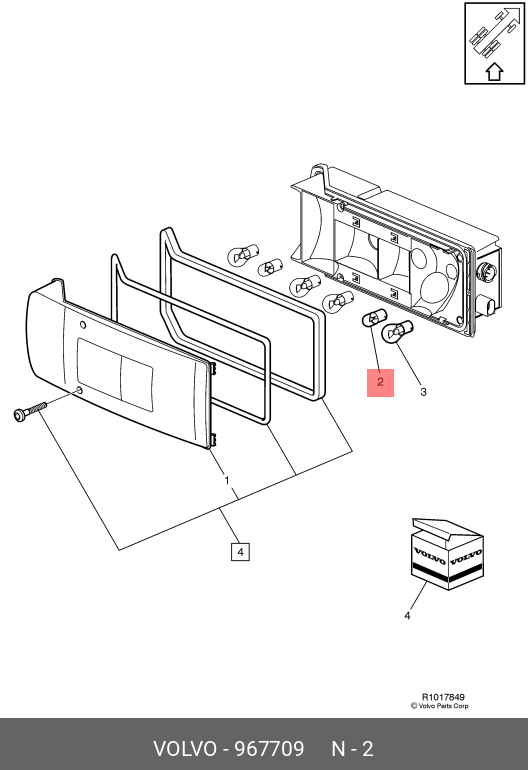 2

3

1

4

VOLVO VOLVO

4

R1017849
© Volvo Parts Corp

VOLVO - 967709 N - 2