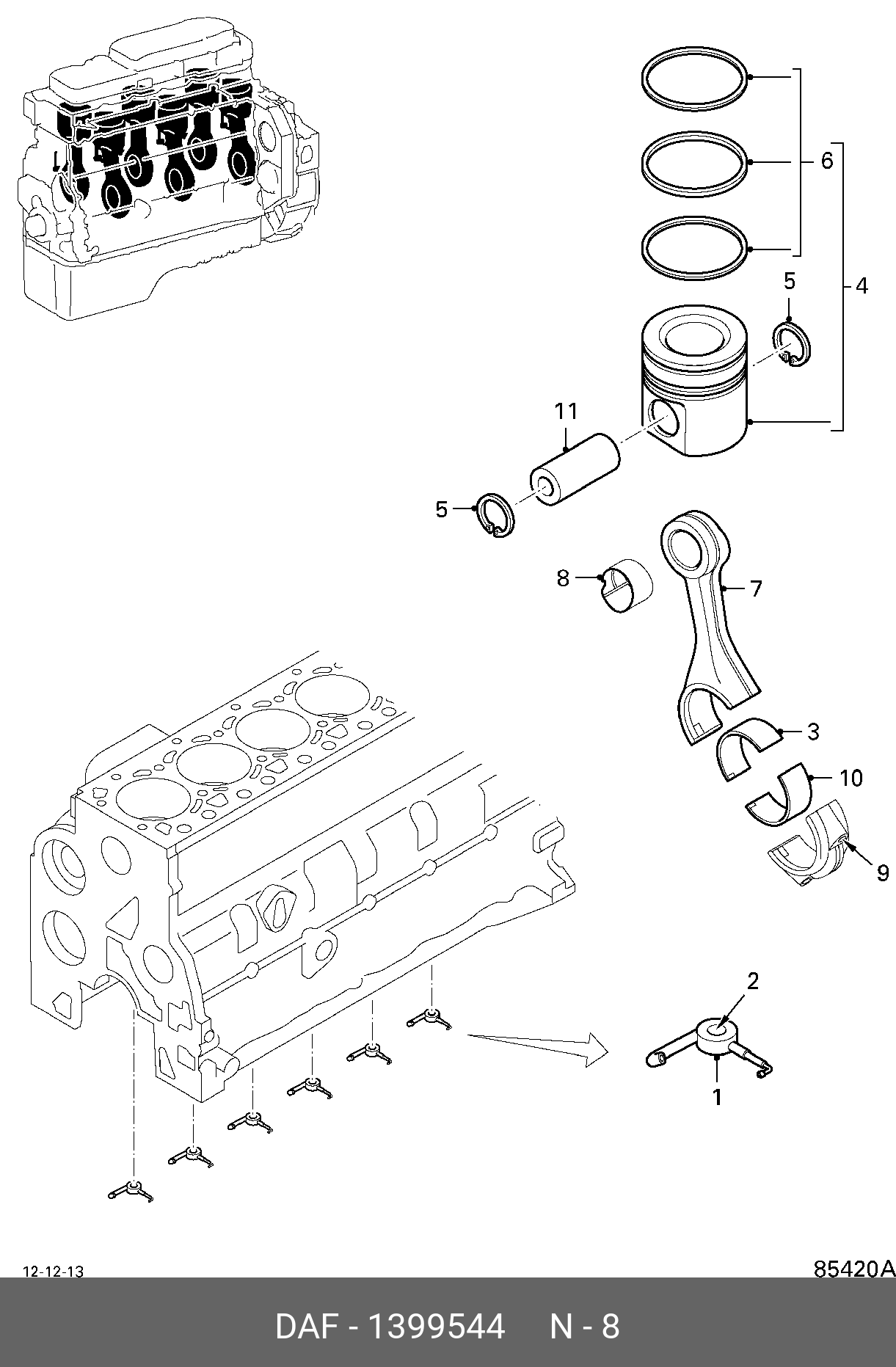 6
5
4
11
5
8
7
3
10
9
2
1

12-12-13

85420A

DAF - 1399544 N - 8