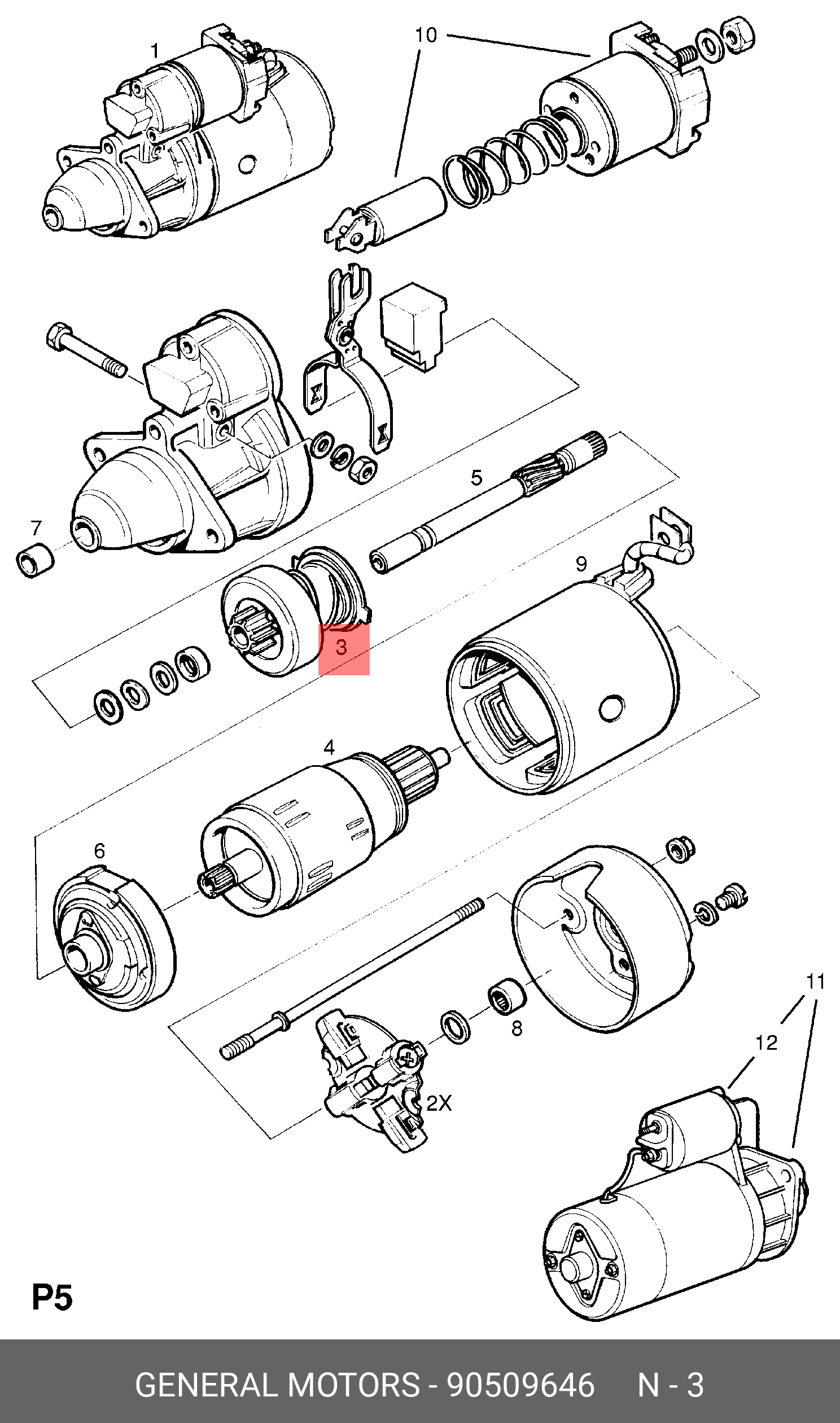 1
10
5
7
9
3
4
6
8
2X
11
12
P5
GENERAL MOTORS - 90509646 N - 3