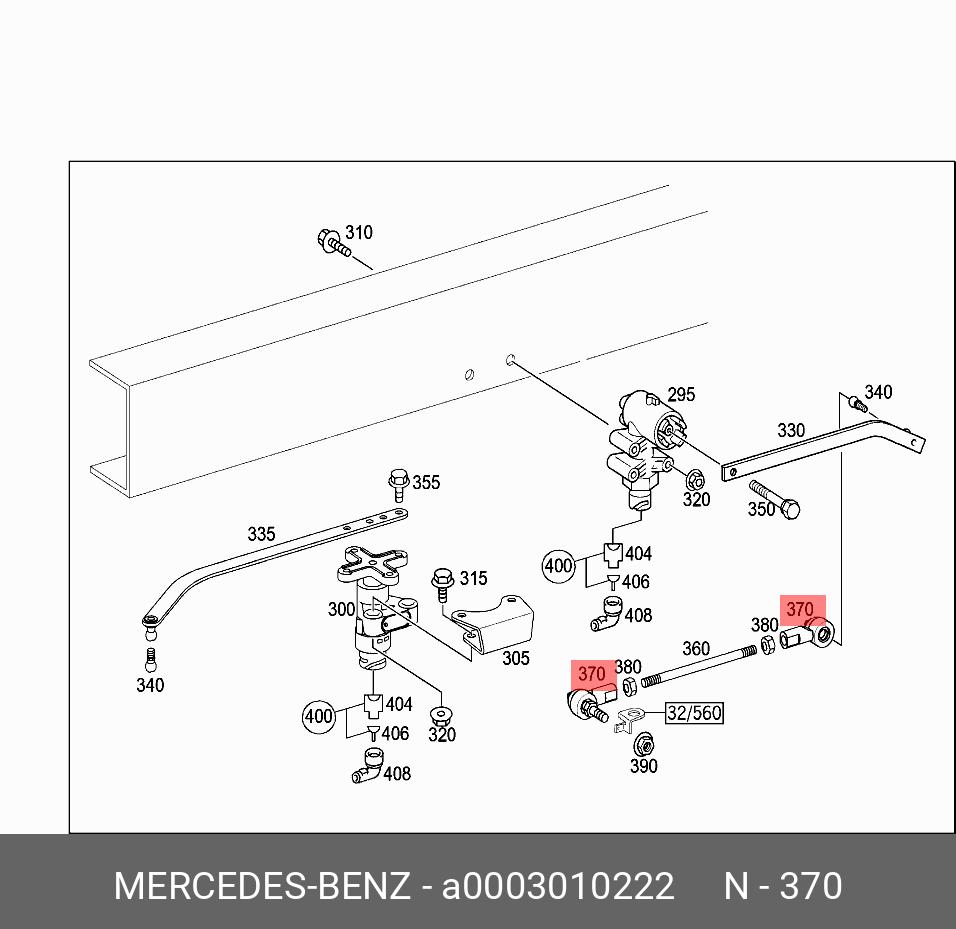 310
295
340
330
320
350
355
335
315
300
305
340
400
404
406
408
370
380
360
370
380
32/560
390
400
404
406
320
408

MERCEDES-BENZ - a0003010222 N - 370