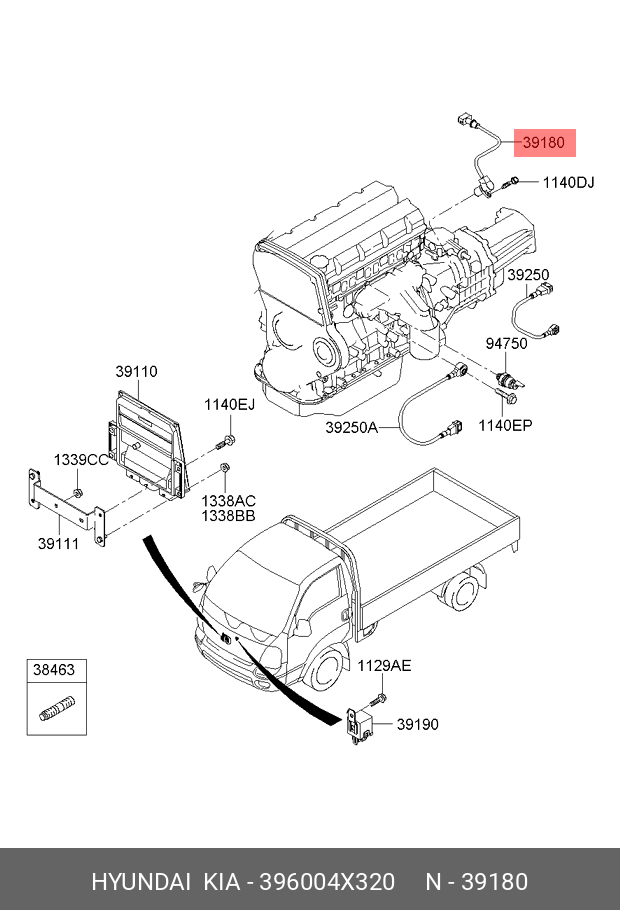 39180
1140DJ
39250
94750
1140EP
39250A
39110
1140EJ
1339CC
1338AC
1338BB
39111
38463
1129AE
39190

HYUNDAI KIA - 396004X320 N - 39180