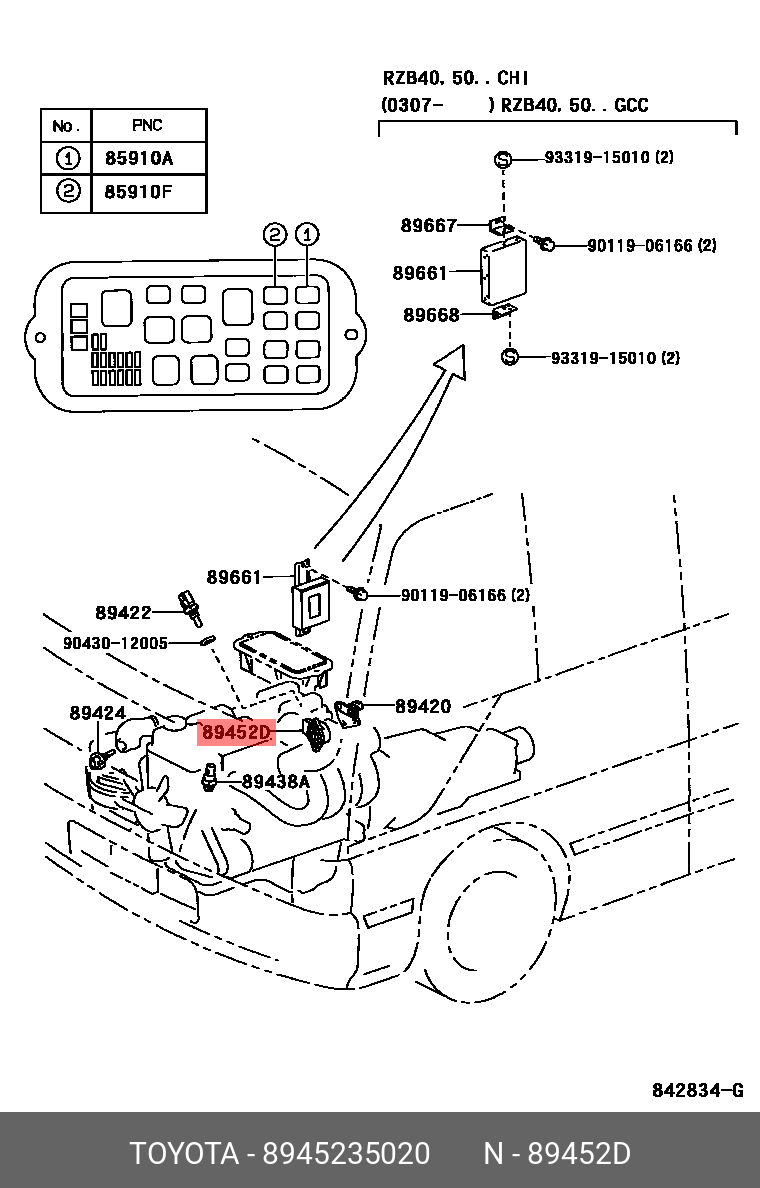 | No. | PNC |
|---|---|
| ① | 85910A |
| ② | 85910F |

② ①

RZB40, 50. . CHI
(0307- ) RZB40, 50. . GCC

93319-15010 (2)
89667
90119-06166 (2)
89661
89668
93319-15010 (2)

89661
90119-06166 (2)
89422
90430-12005
89420
89424
89452D
89438A

842834-G

TOYOTA - 8945235020 N - 89452D