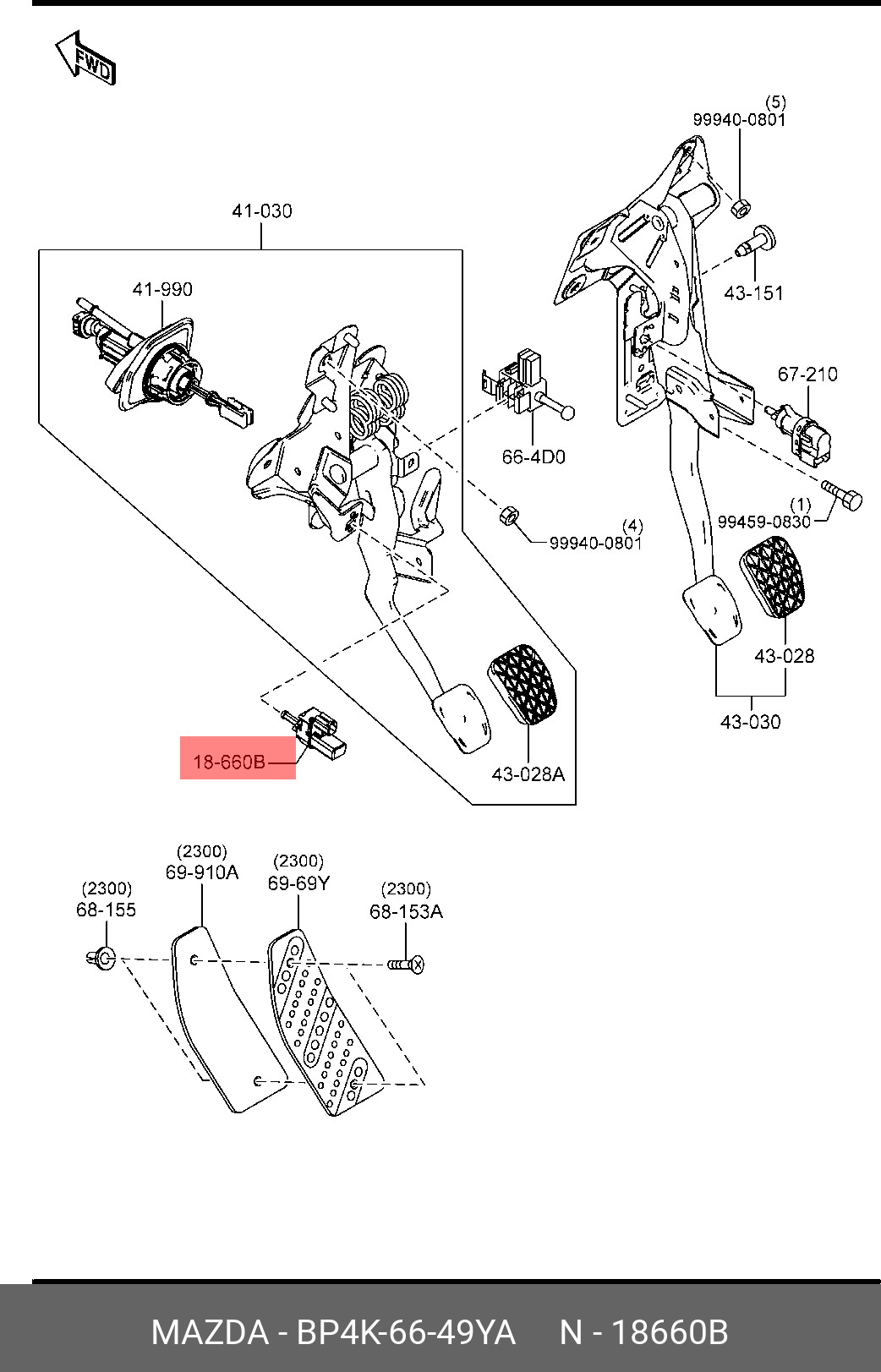 FWD

(5)
99940-0801

41-030

41-990

43-151

67-210

66-4D0

(1)
99459-0830

(4)
99940-0801

43-028

43-030

18-660B

43-028A

(2300)
69-910A

(2300)
69-69Y

(2300)
68-155

(2300)
68-153A

MAZDA - BP4K-66-49YA N - 18660B