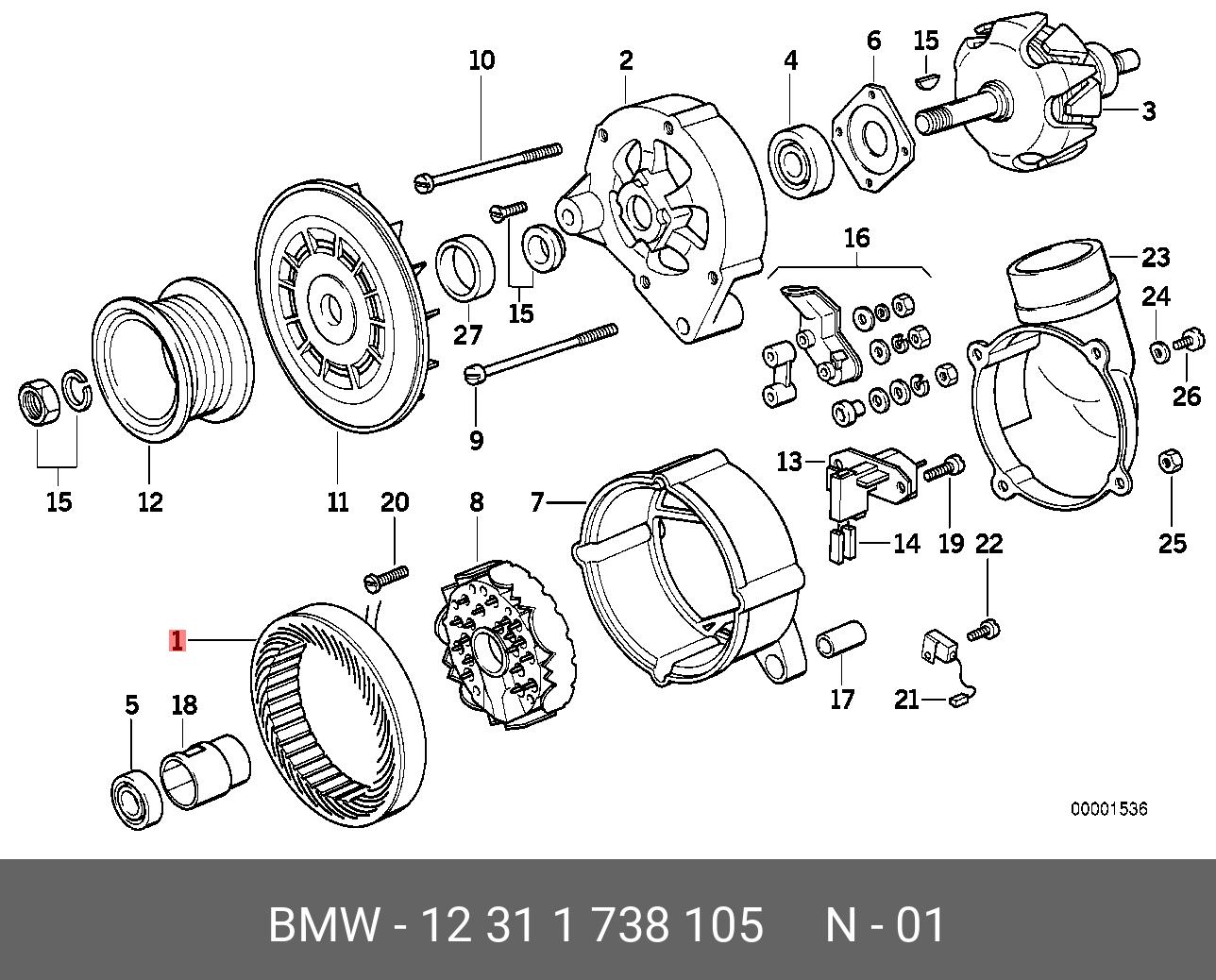 10
2
4
6
15
3
16
23
24
26
27
15
9
15
12
11
20
8
7
13
14
19
22
25
1
5
18
17
21
00001536

BMW - 12 31 1 738 105 N - 01