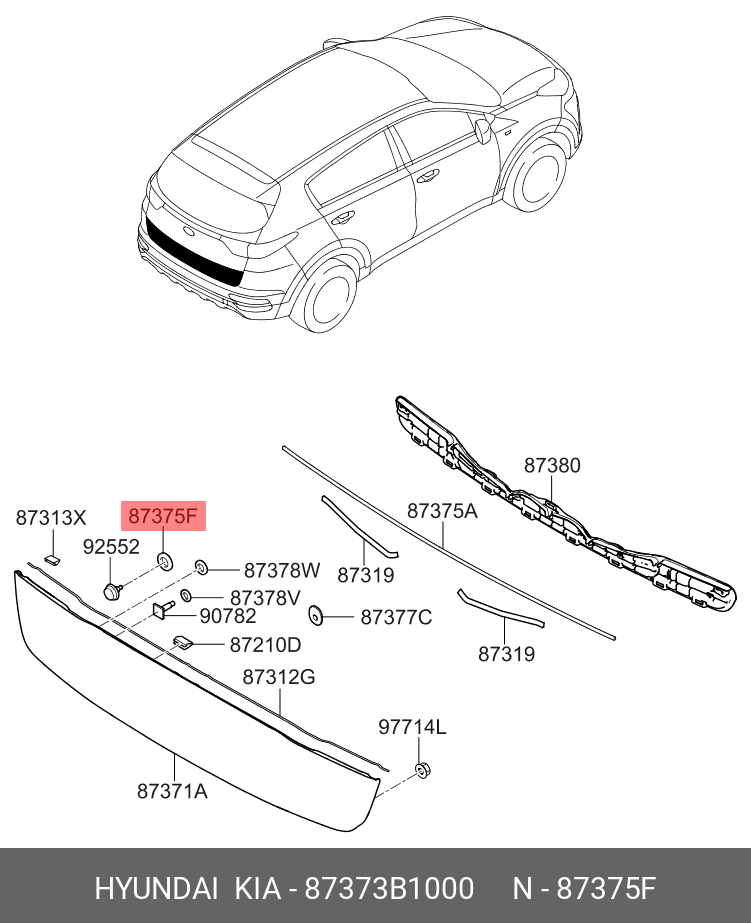 87380

87313X

87375F

87375A

92552

87378W

87319

87378V

90782

87377C

87210D

87319

87312G

97714L

87371A

HYUNDAI KIA - 87373B1000 N - 87375F