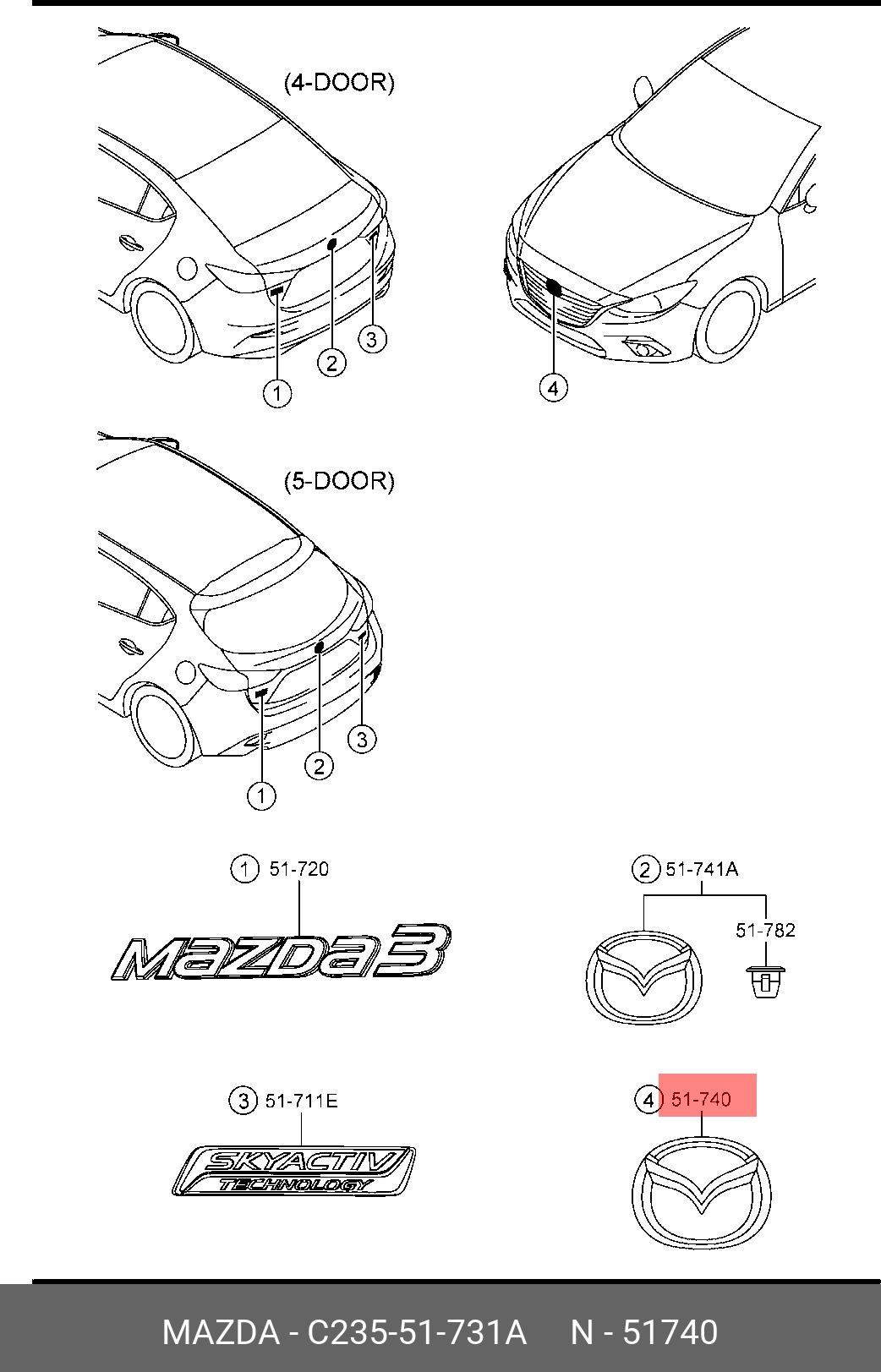 (4-DOOR)

1
2
3
4

(5-DOOR)

1
2
3

1 51-720

MAZDA 3

2 51-741A

51-782

3 51-711E

SKYACTIV TECHNOLOGY

4 51-740

MAZDA - C235-51-731A N - 51740