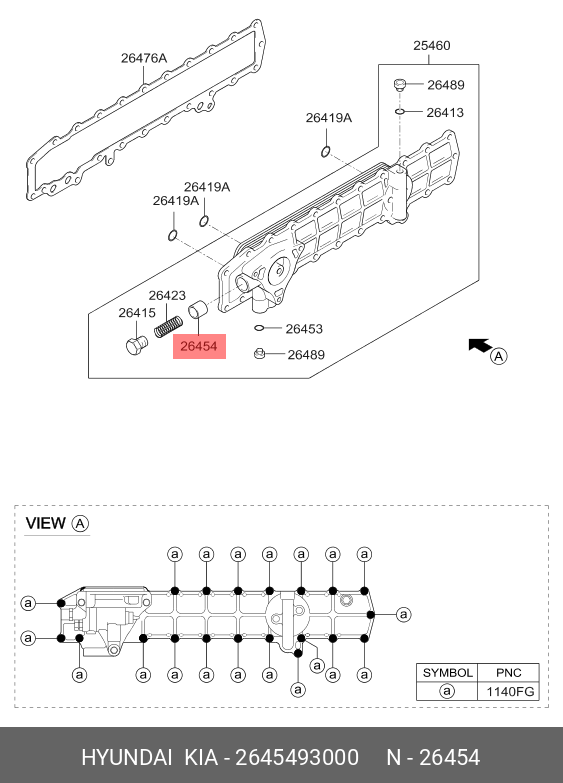 26476A

25460

26489

26413

26419A

26419A

26419A

26423

26415

26454

26453

26489

A

VIEW A

a a a a a a a

a

a

a

a a a a a a a a

a

a

| SYMBOL | PNC |
|---|---|
| a | 1140FG |

HYUNDAI KIA - 2645493000 N - 26454