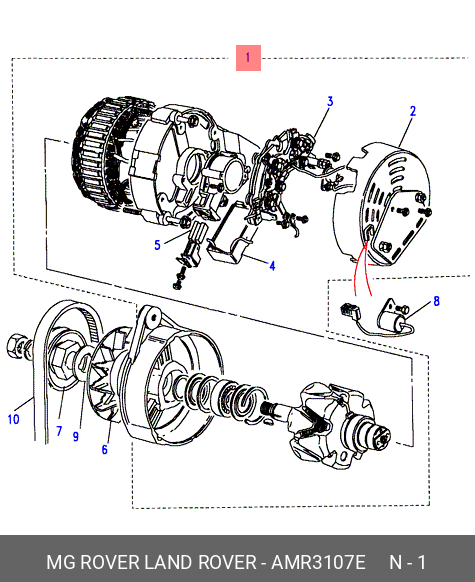 1
3
2
5
4
8
10
7
9
6

MG ROVER LAND ROVER - AMR3107E N - 1