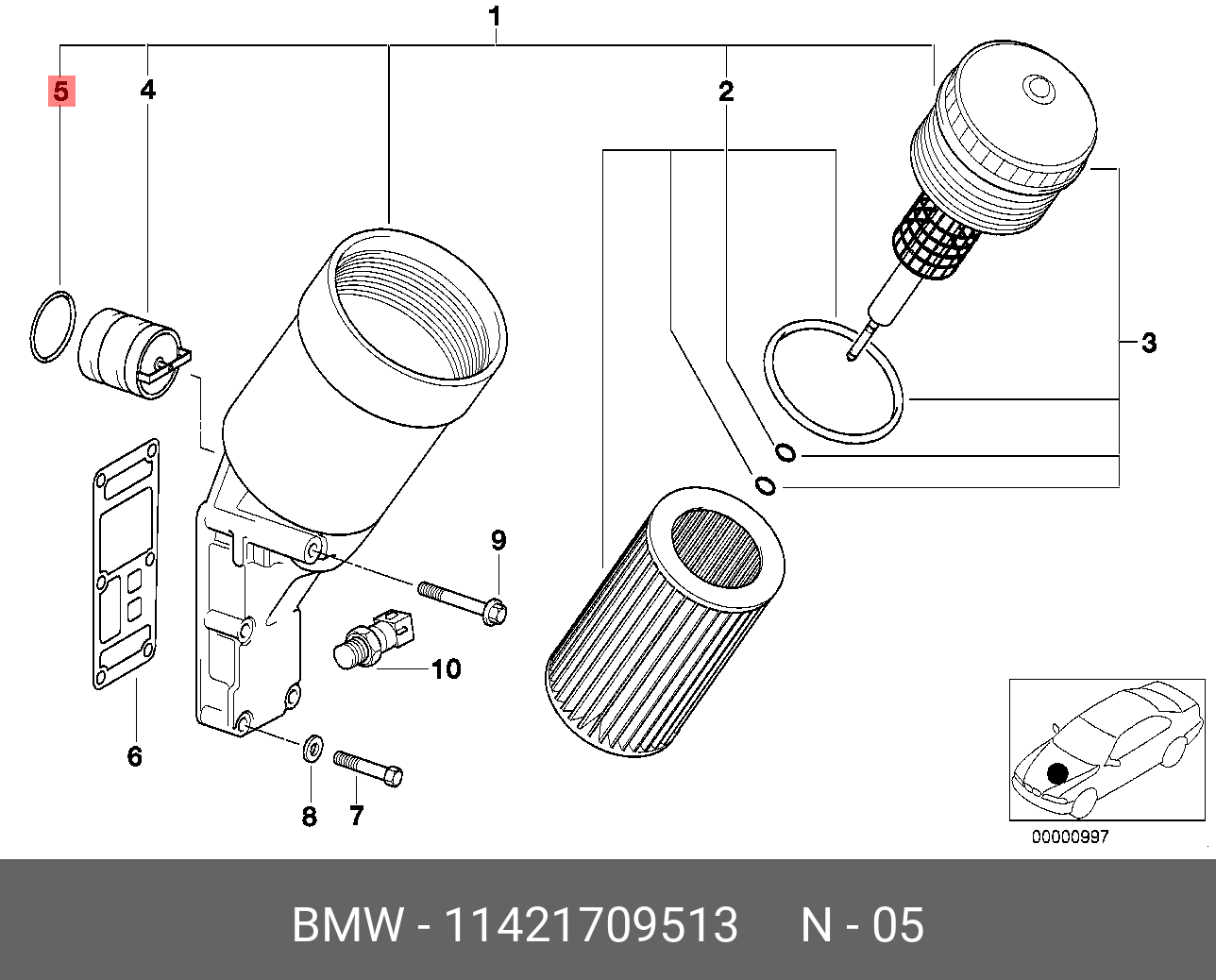 1
5
4
2
3
9
10
6
8
7
00000997
BMW - 11421709513 N - 05