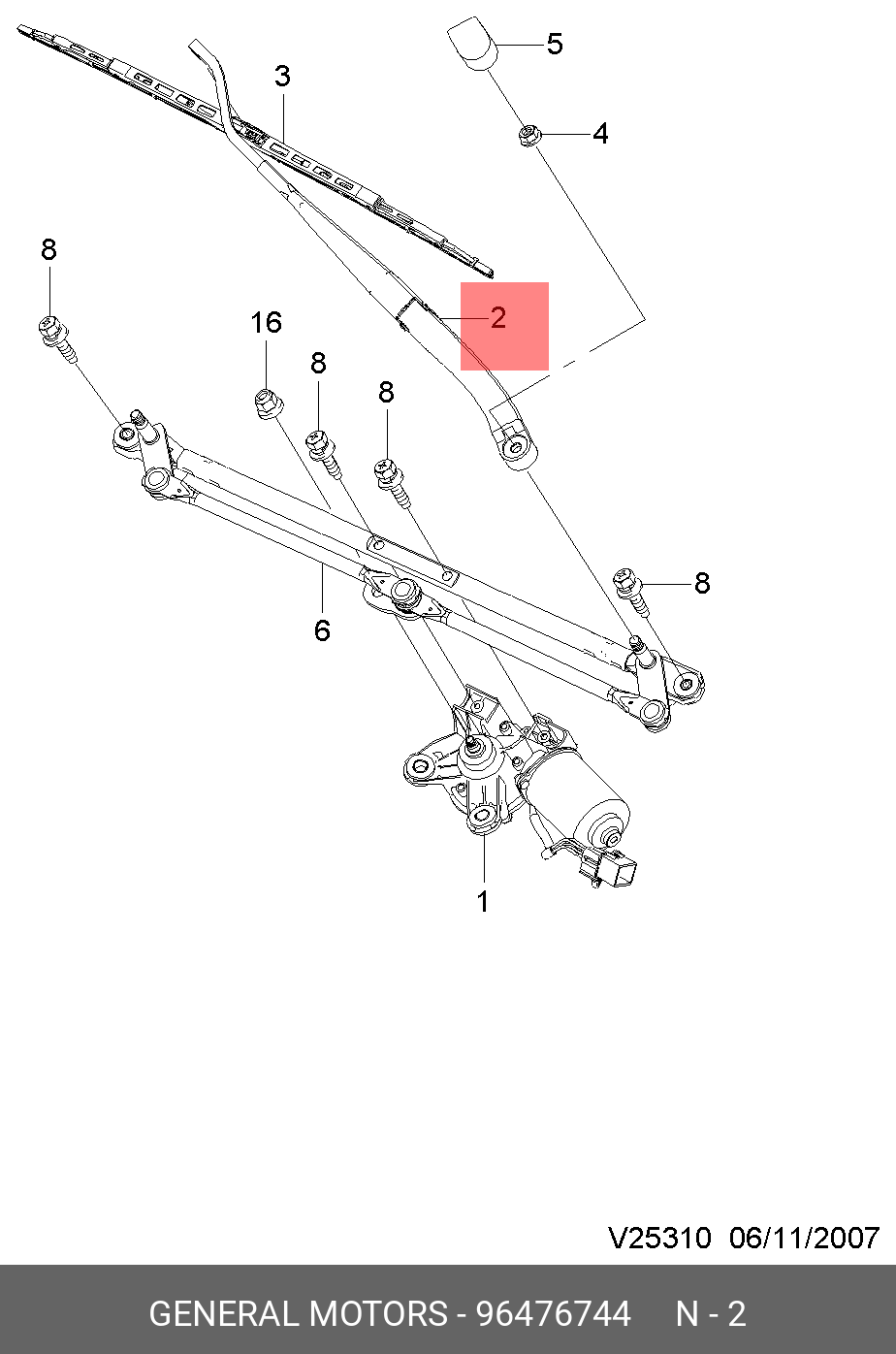 5
3
4
8
2
16
8
8
8
6
1
V25310 06/11/2007
GENERAL MOTORS - 96476744 N - 2